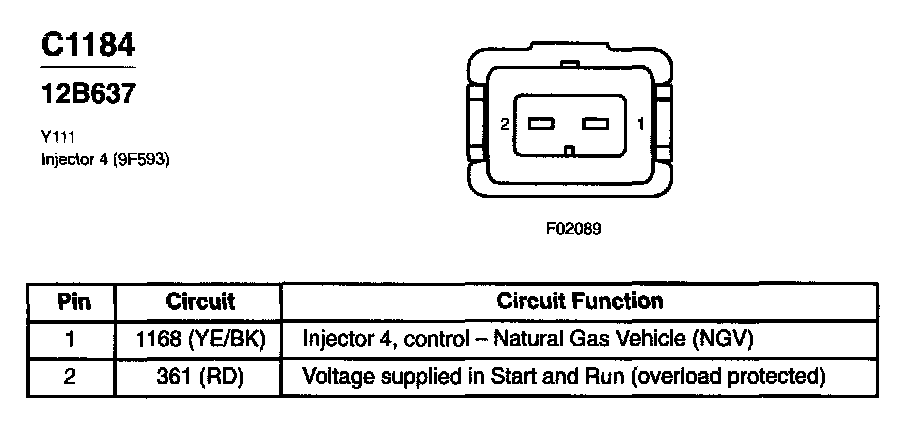 C1184

12B637

Y111
Injector 4 (9F593)

2

1

F02089

| Pin | Circuit | Circuit Function |
|---|---|---|
| 1 | 1168 (YE/BK) | Injector 4, control – Natural Gas Vehicle (NGV) |
| 2 | 361 (RD) | Voltage supplied in Start and Run (overload protected) |