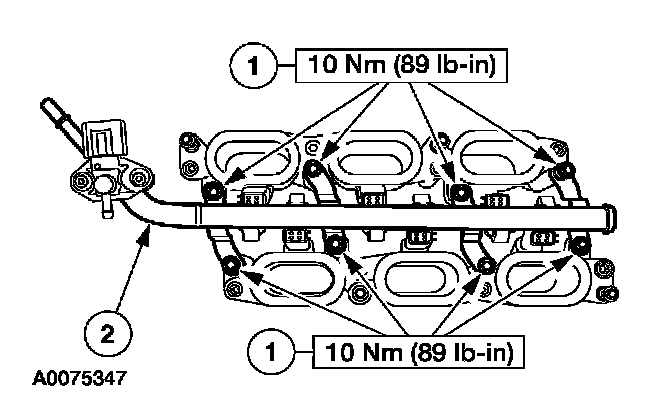 1
10 Nm (89 lb-in)

2

1
10 Nm (89 lb-in)

A0075347