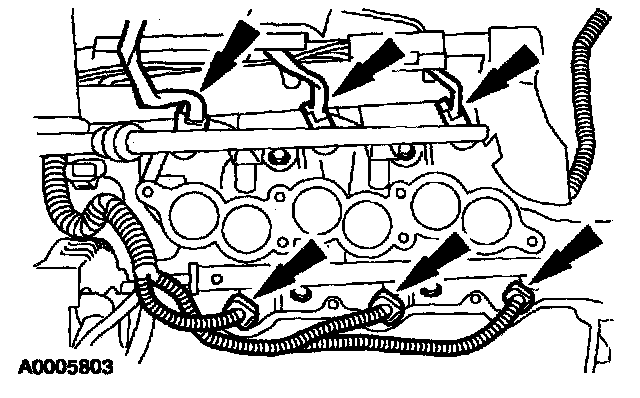 A0005803