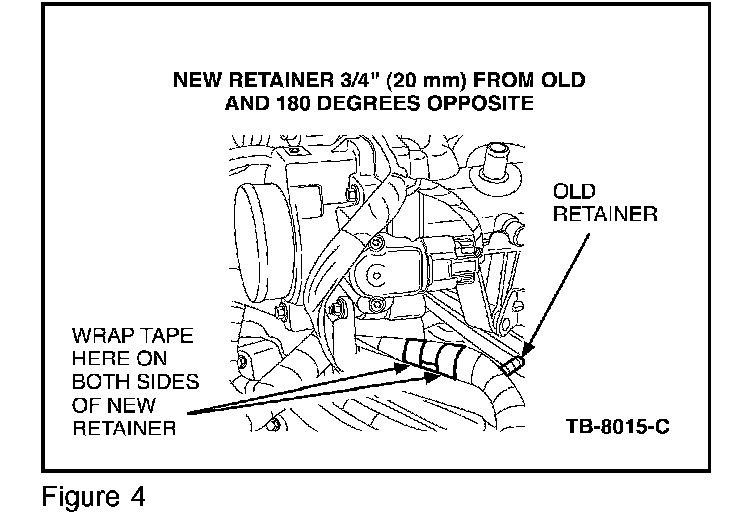 NEW RETAINER 3/4" (20 mm) FROM OLD AND 180 DEGREES OPPOSITE

OLD RETAINER

WRAP TAPE HERE ON BOTH SIDES OF NEW RETAINER

TB-8015-C

Figure 4