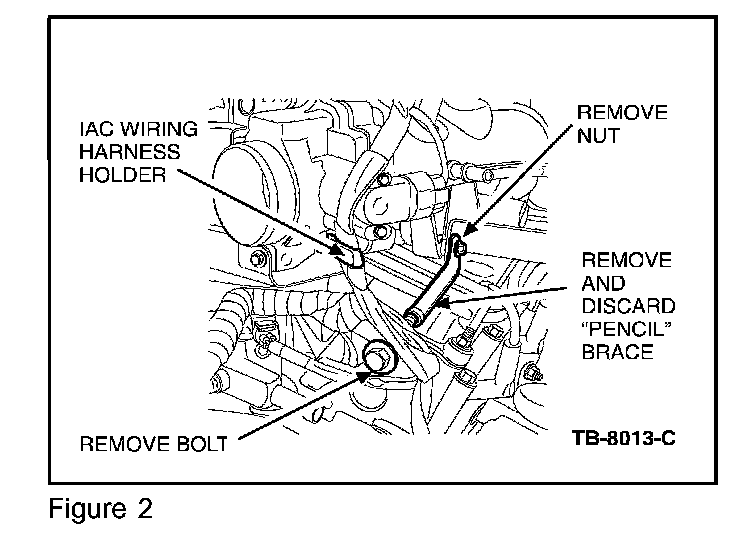 IAC WIRING HARNESS HOLDER

REMOVE NUT

REMOVE AND DISCARD "PENCIL" BRACE

REMOVE BOLT

TB-8013-C

Figure 2