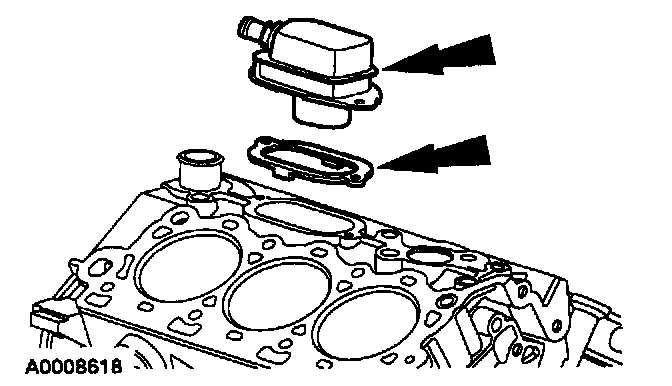 A0008618