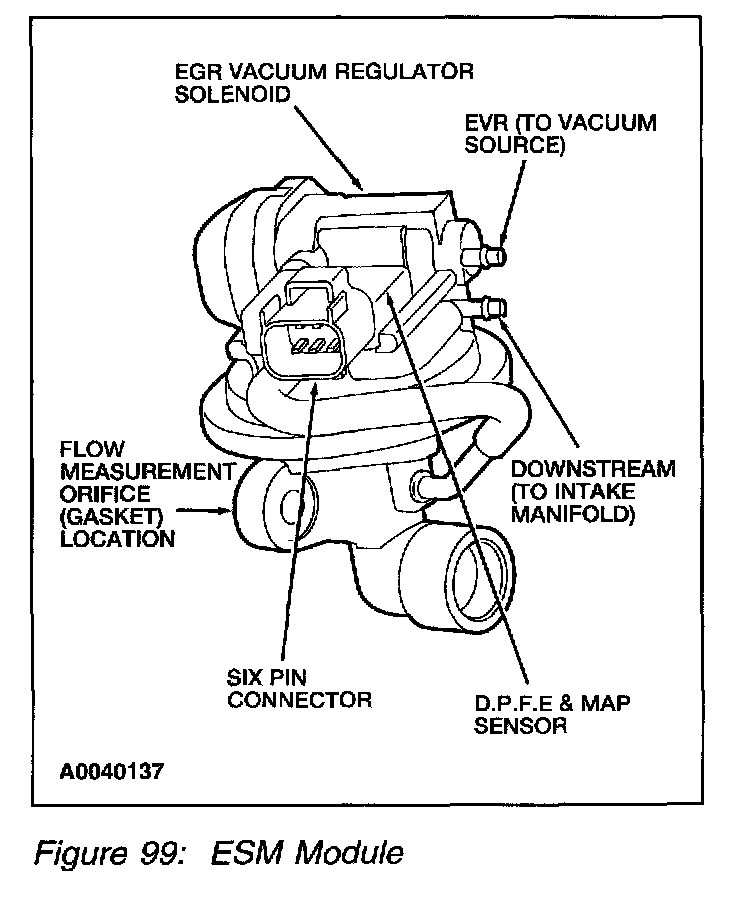 EGR VACUUM REGULATOR SOLENOID

EVR (TO VACUUM SOURCE)

FLOW MEASUREMENT ORIFICE (GASKET) LOCATION

DOWNSTREAM (TO INTAKE MANIFOLD)

SIX PIN CONNECTOR

D.P.F.E & MAP SENSOR

A0040137

Figure 99: ESM Module