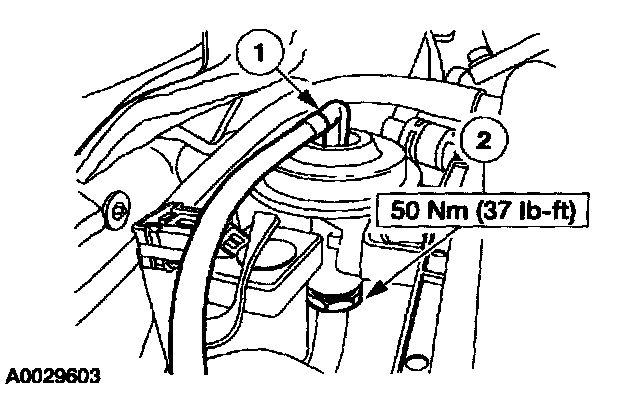 1

2

50 Nm (37 lb-ft)

A0029603