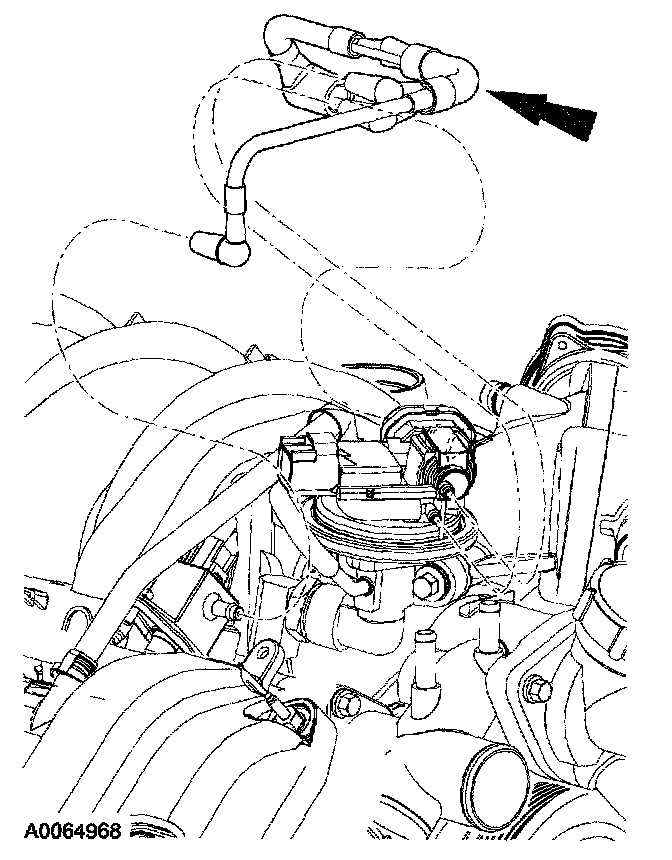 A0064968