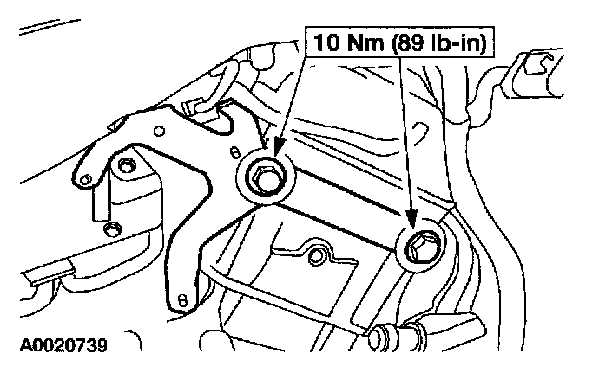 10 Nm (89 lb-in)

A0020739