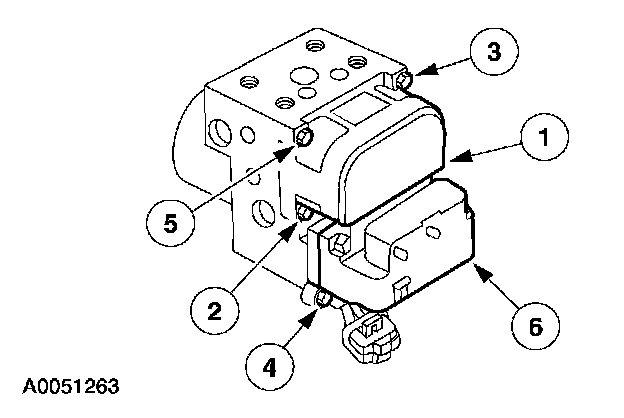 3
1
5
2
6
4
A0051263