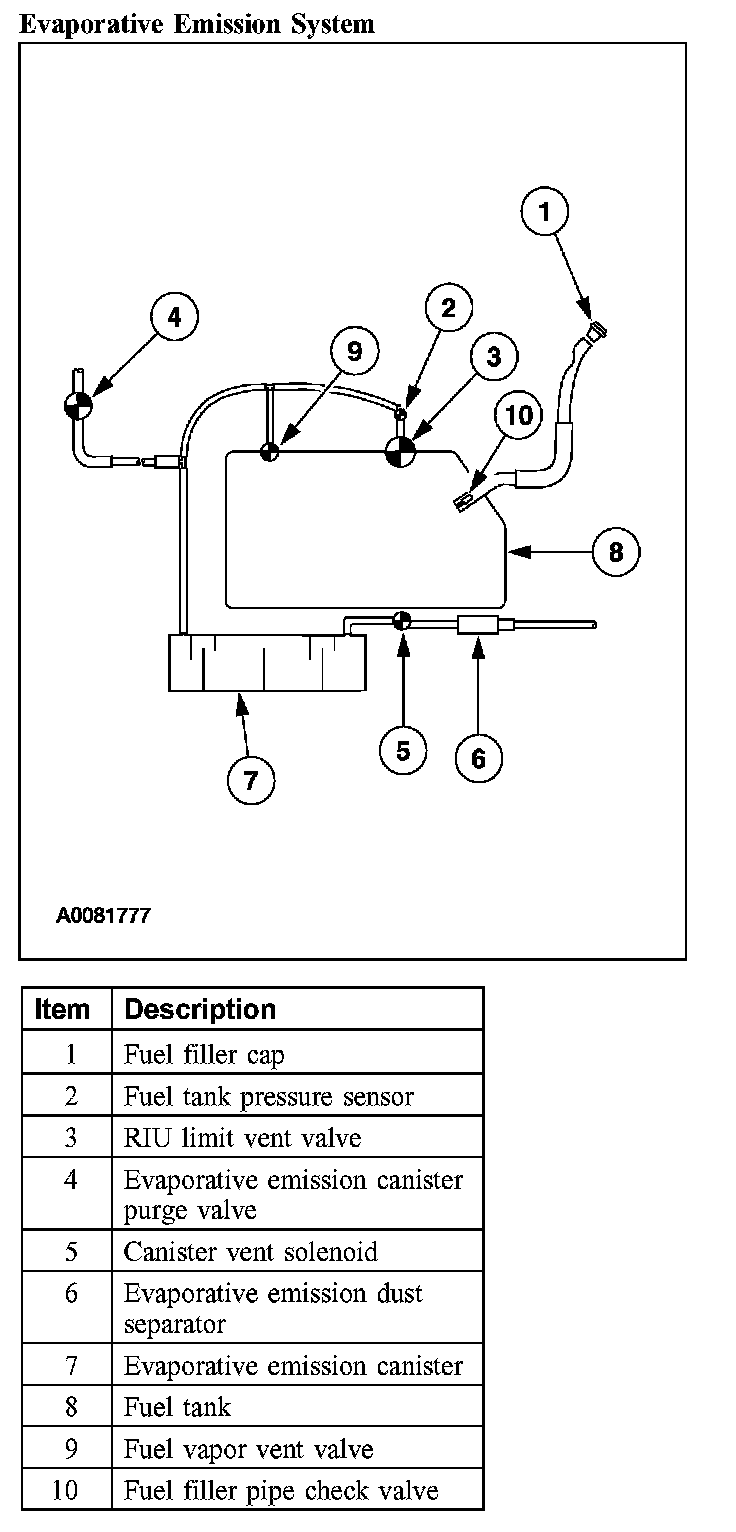 Evaporative Emission System

1
4
2
9
3
10
8
5
6
7

A0081777

| Item | Description |
|---|---|
| 1 | Fuel filler cap |
| 2 | Fuel tank pressure sensor |
| 3 | RIU limit vent valve |
| 4 | Evaporative emission canister purge valve |
| 5 | Canister vent solenoid |
| 6 | Evaporative emission dust separator |
| 7 | Evaporative emission canister |
| 8 | Fuel tank |
| 9 | Fuel vapor vent valve |
| 10 | Fuel filler pipe check valve |