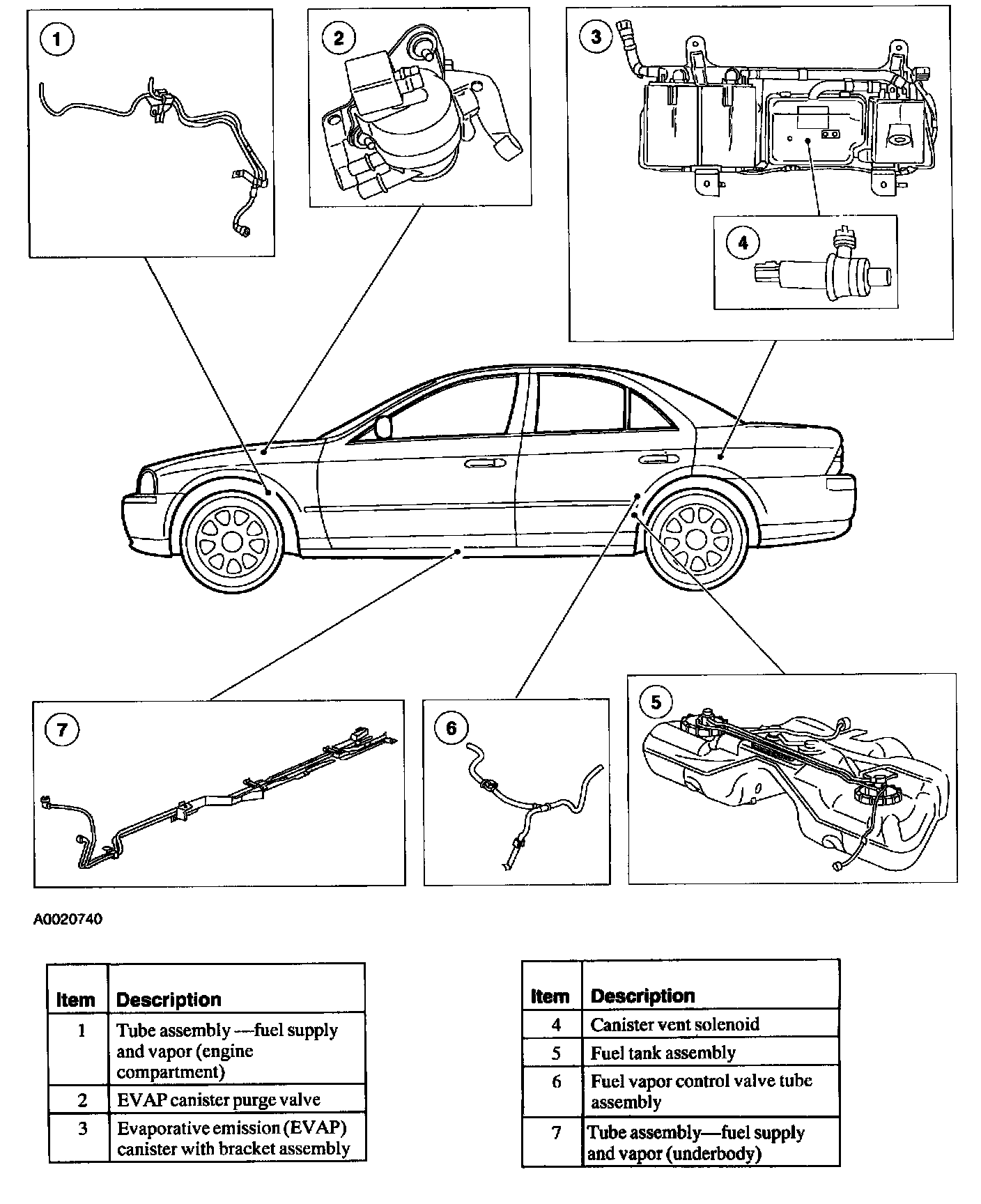 1

2

3

4

7

6

5

A0020740

| Item | Description |
|---|---|
| 1 | Tube assembly —fuel supply and vapor (engine compartment) |
| 2 | EVAP canister purge valve |
| 3 | Evaporative emission (EVAP) canister with bracket assembly |

| Item | Description |
|---|---|
| 4 | Canister vent solenoid |
| 5 | Fuel tank assembly |
| 6 | Fuel vapor control valve tube assembly |
| 7 | Tube assembly—fuel supply and vapor (underbody) |