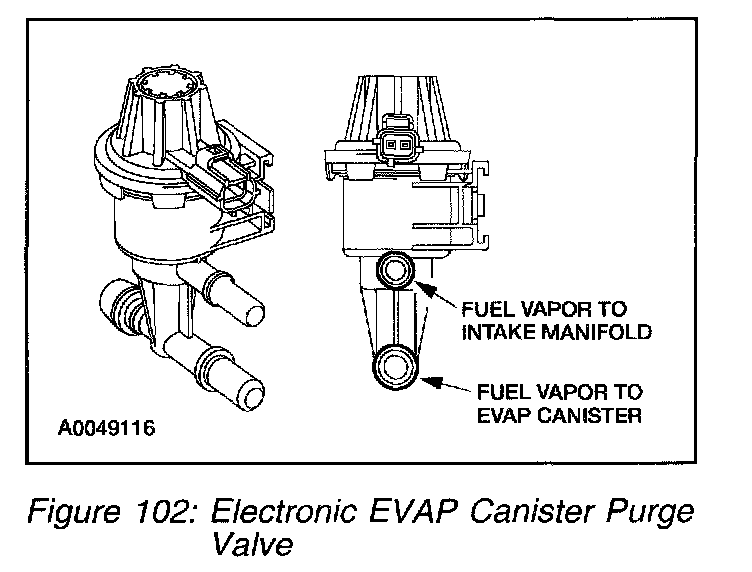 FUEL VAPOR TO INTAKE MANIFOLD

FUEL VAPOR TO EVAP CANISTER

A0049116

Figure 102: Electronic EVAP Canister Purge Valve