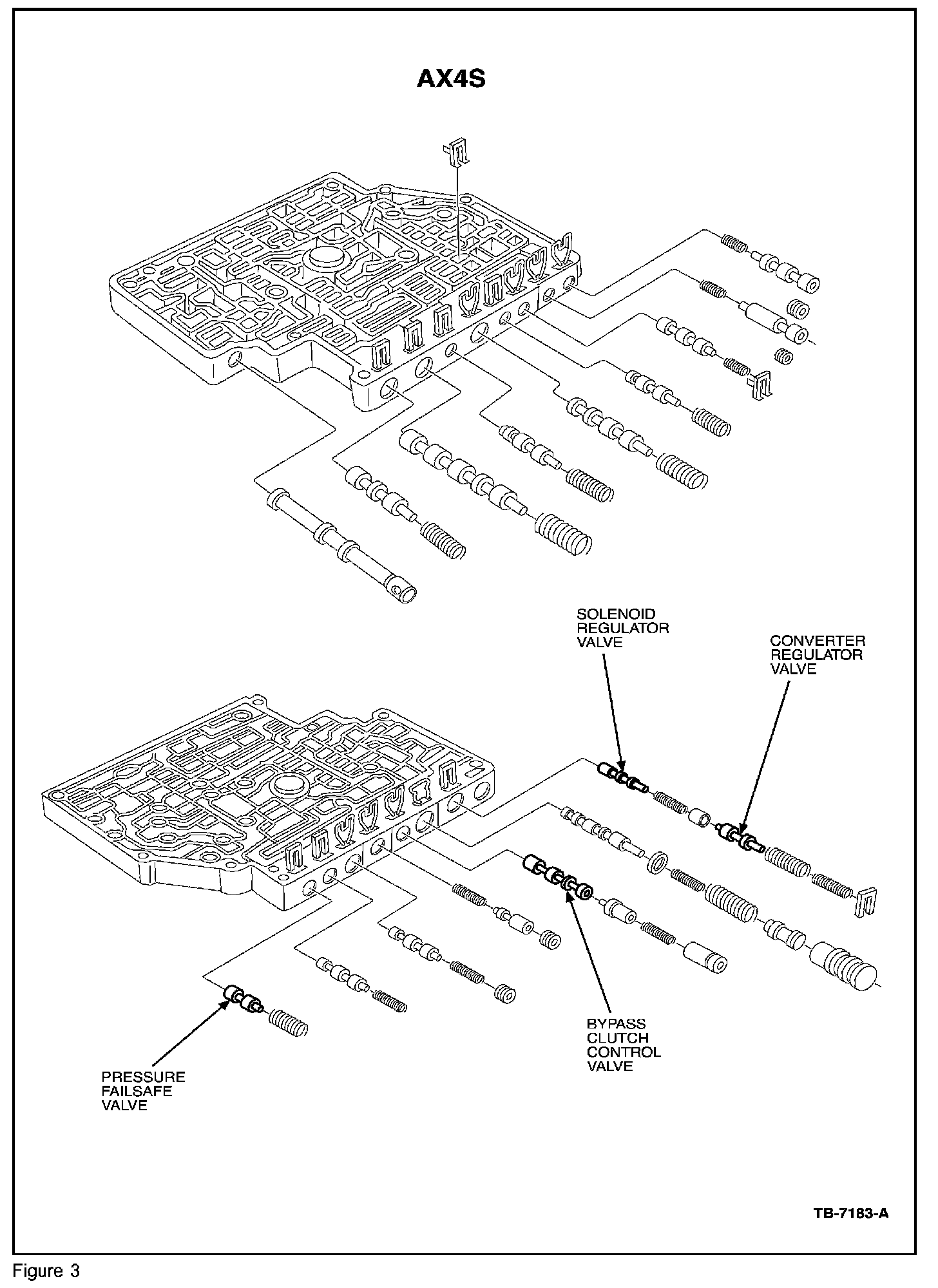 AX4S

SOLENOID
REGULATOR
VALVE

CONVERTER
REGULATOR
VALVE

BYPASS
CLUTCH
CONTROL
VALVE

PRESSURE
FAILSAFE
VALVE

TB-7183-A

Figure 3