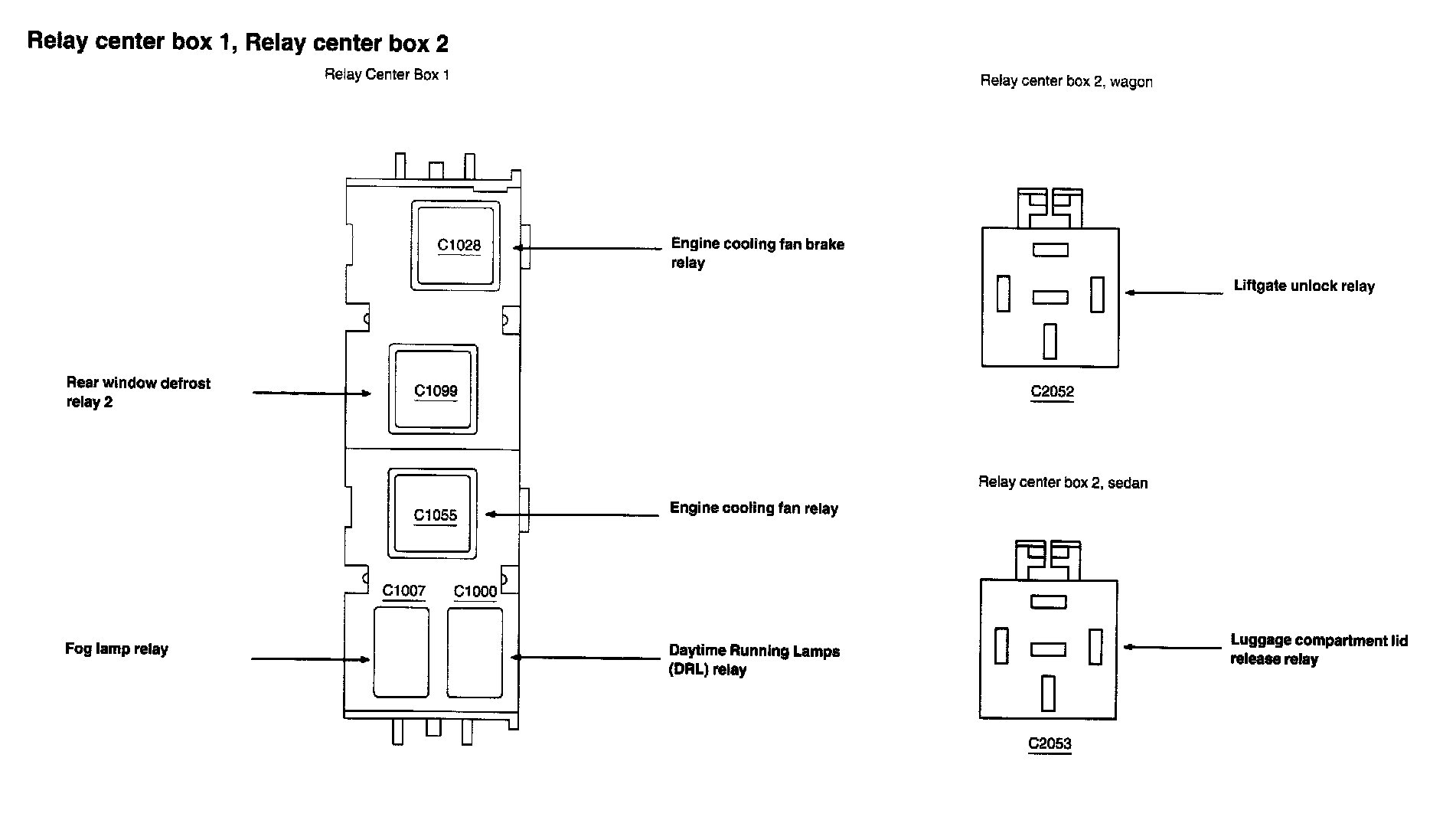 Relay center box 1, Relay center box 2

Relay Center Box 1

C1028

Engine cooling fan brake relay

Rear window defrost relay 2

C1099

C1055

Engine cooling fan relay

C1007

C1000

Fog lamp relay

Daytime Running Lamps (DRL) relay

Relay center box 2, wagon

Liftgate unlock relay

C2052

Relay center box 2, sedan

Luggage compartment lid release relay

C2053