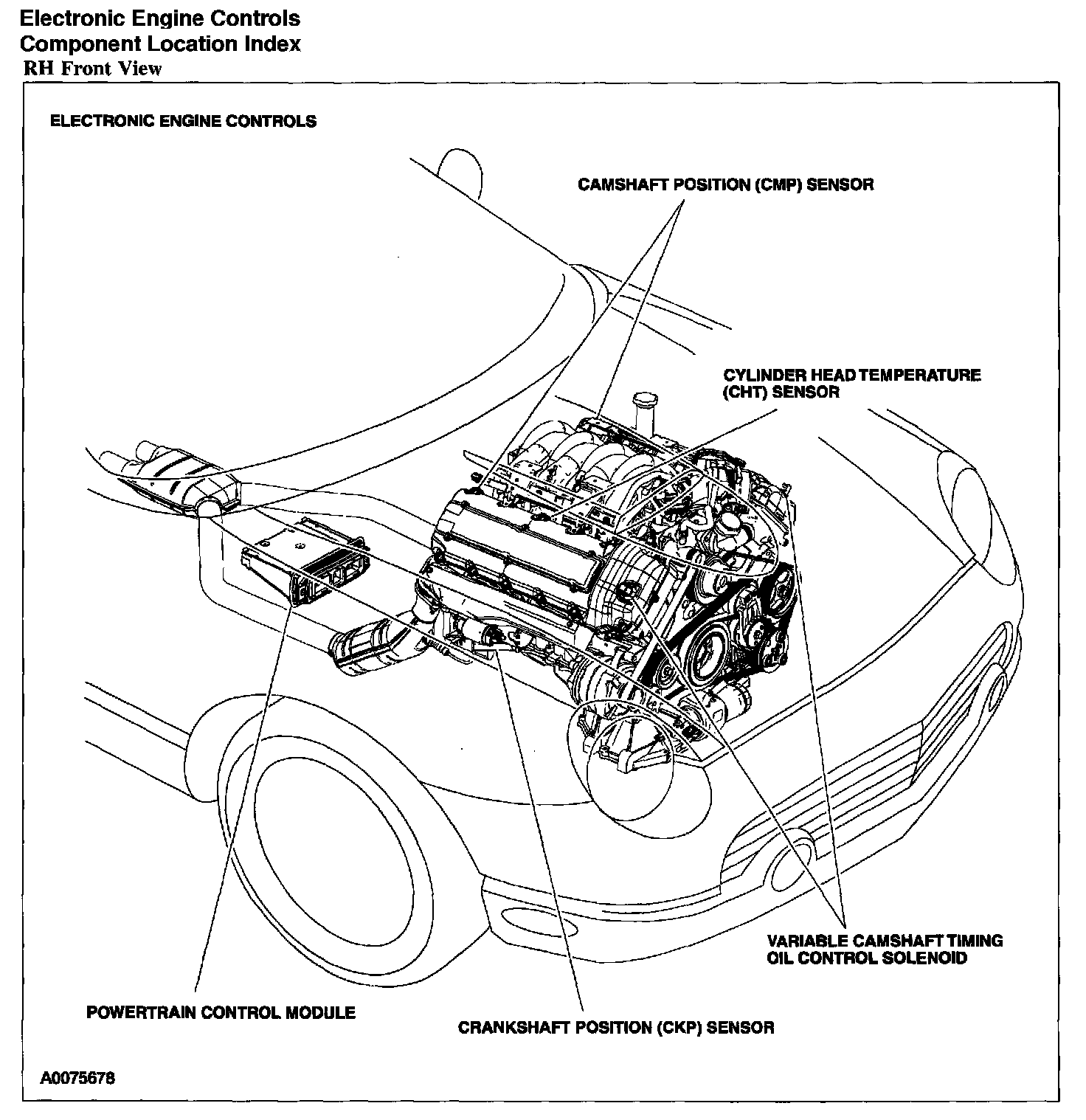 Electronic Engine Controls
Component Location Index
RH Front View

ELECTRONIC ENGINE CONTROLS

CAMSHAFT POSITION (CMP) SENSOR

CYLINDER HEAD TEMPERATURE (CHT) SENSOR

VARIABLE CAMSHAFT TIMING OIL CONTROL SOLENOID

POWERTRAIN CONTROL MODULE

CRANKSHAFT POSITION (CKP) SENSOR

A0075678