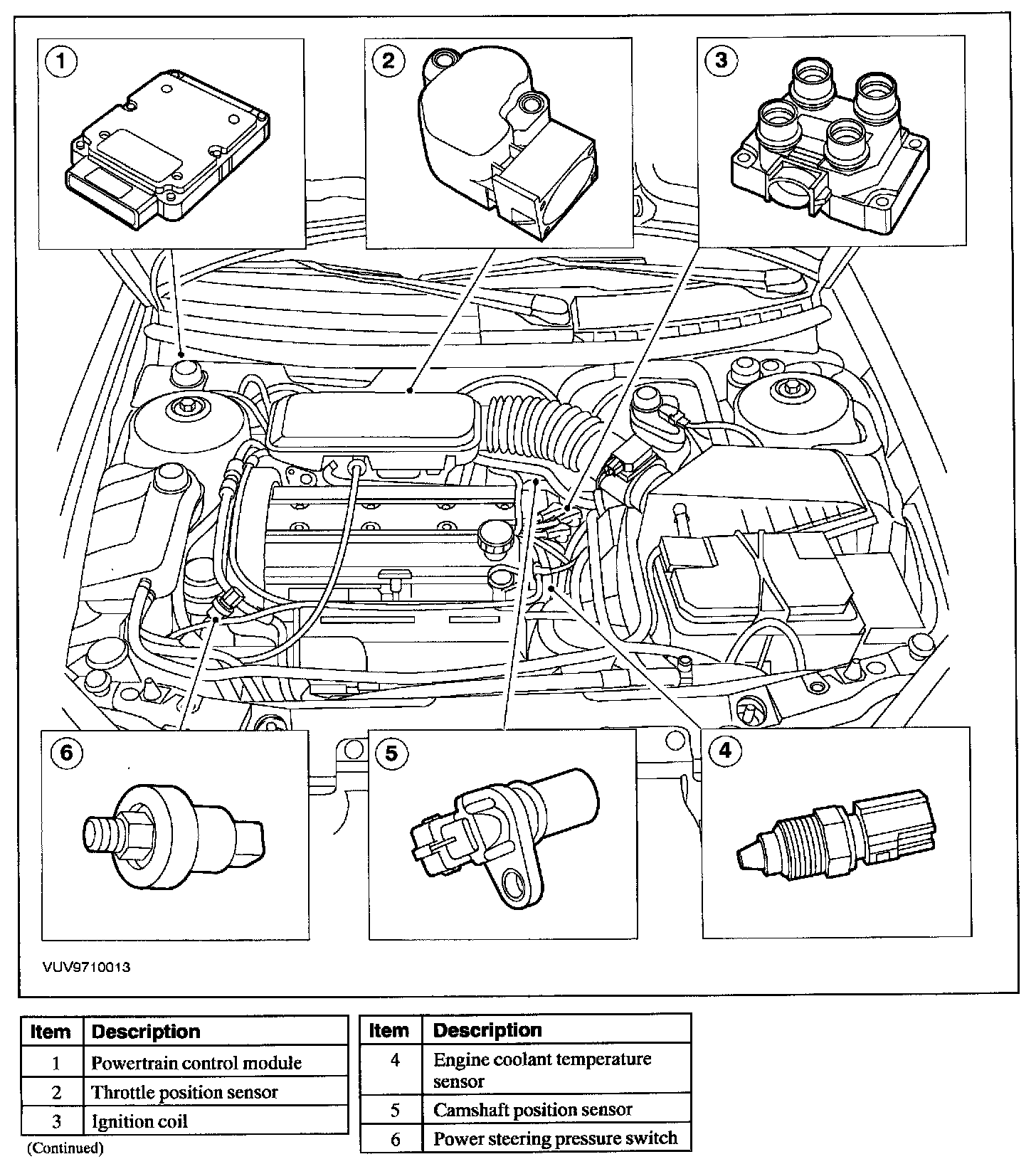 1
2
3
6
5
4
VUV9710013

| Item | Description |
|---|---|
| 1 | Powertrain control module |
| 2 | Throttle position sensor |
| 3 | Ignition coil |

(Continued)

| Item | Description |
|---|---|
| 4 | Engine coolant temperature sensor |
| 5 | Camshaft position sensor |
| 6 | Power steering pressure switch |