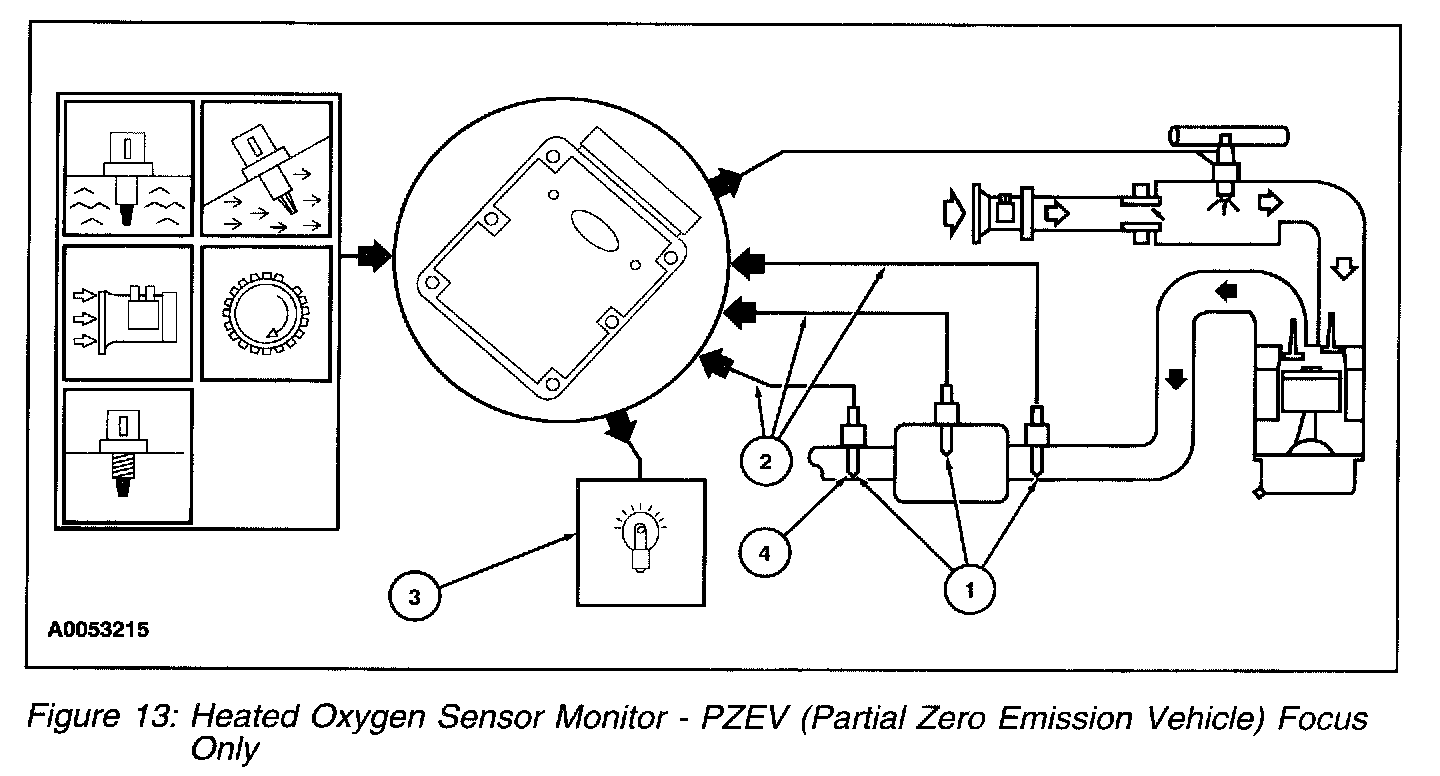 2

4

3

1

A0053215

Figure 13: Heated Oxygen Sensor Monitor - PZEV (Partial Zero Emission Vehicle) Focus Only