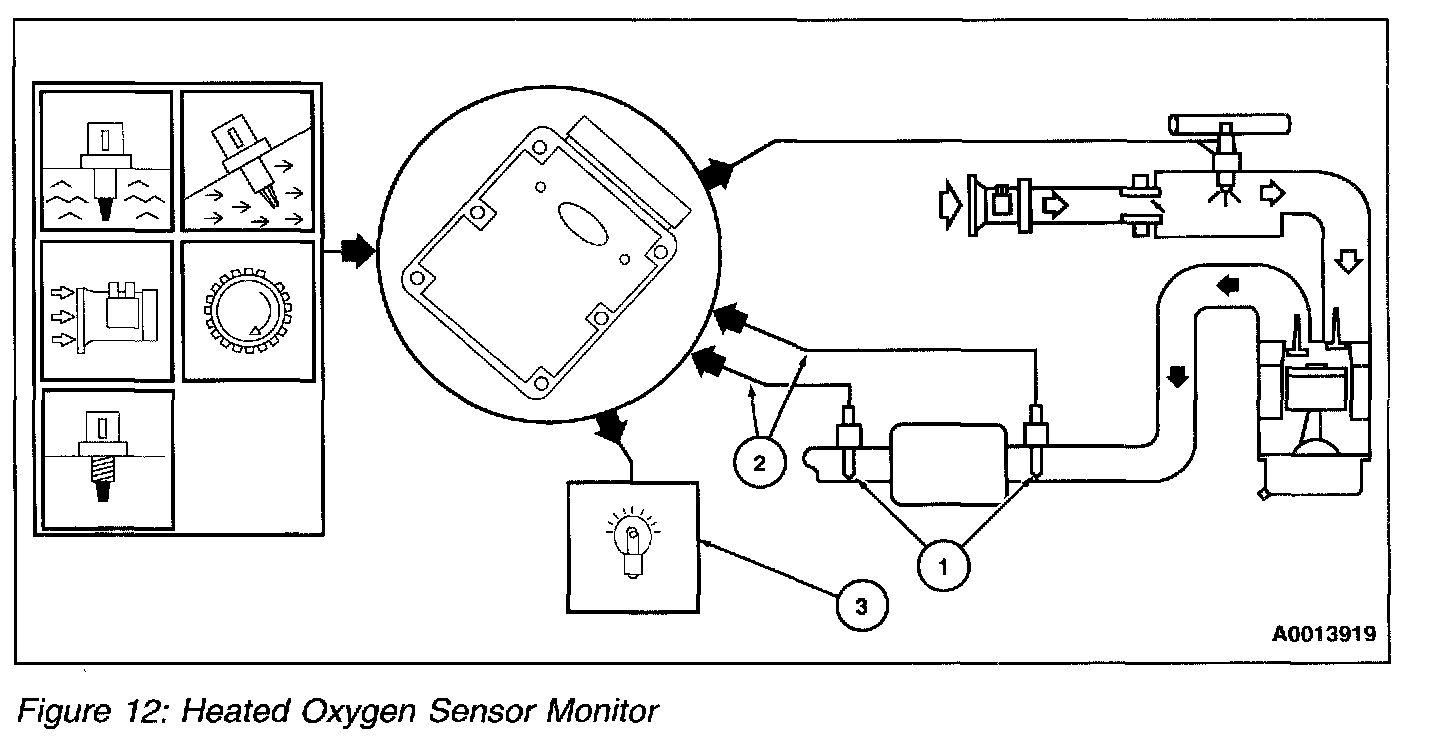 2

1

3

A0013919

Figure 12: Heated Oxygen Sensor Monitor