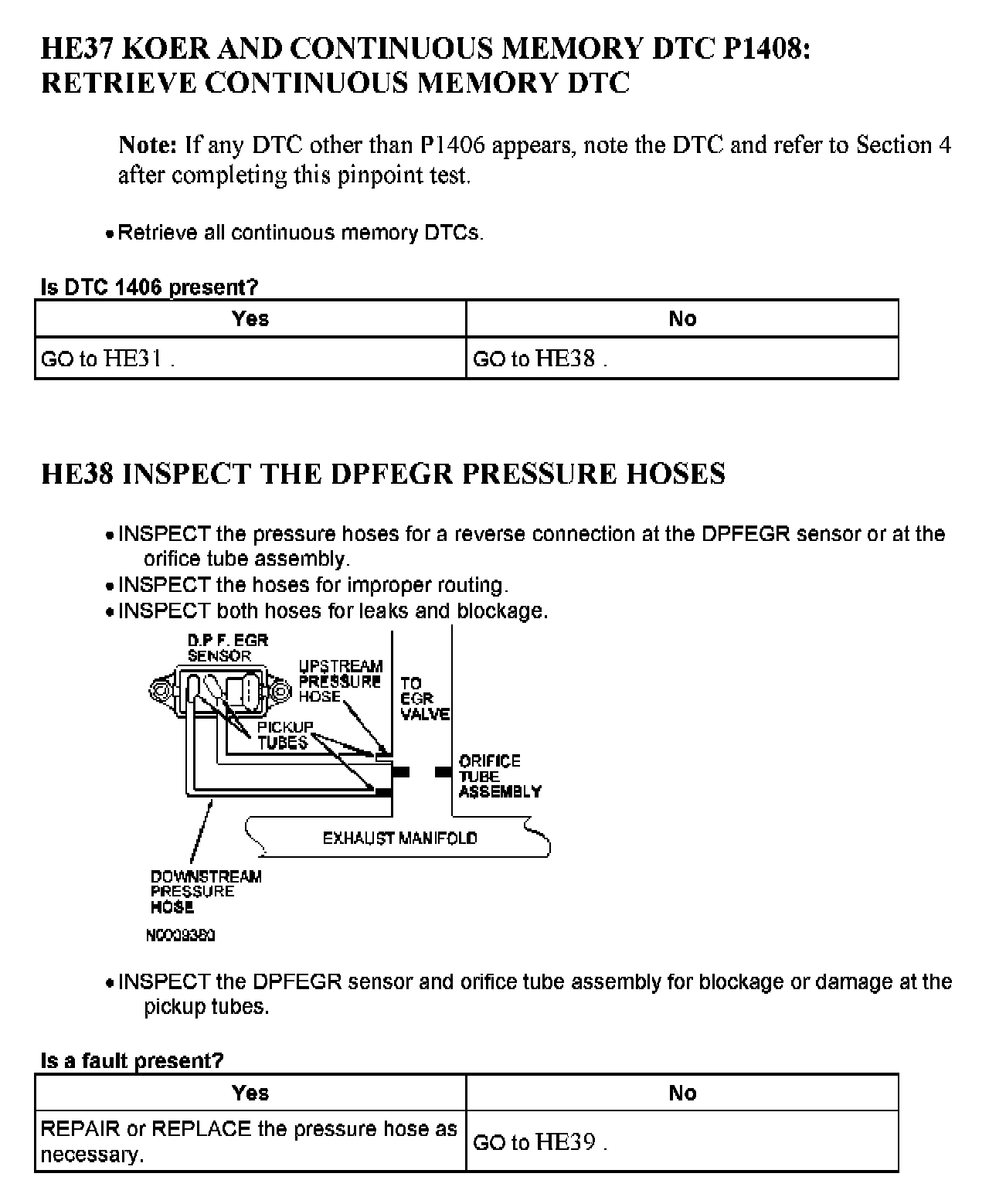 HE37 KOER AND CONTINUOUS MEMORY DTC P1408: RETRIEVE CONTINUOUS MEMORY DTC

Note: If any DTC other than P1406 appears, note the DTC and refer to Section 4 after completing this pinpoint test.

• Retrieve all continuous memory DTCs.

Is DTC 1406 present?

| Yes | No |
|---|---|
| GO to HE31 . | GO to HE38 . |

HE38 INSPECT THE DPFEGR PRESSURE HOSES

• INSPECT the pressure hoses for a reverse connection at the DPFEGR sensor or at the orifice tube assembly.
• INSPECT the hoses for improper routing.
• INSPECT both hoses for leaks and blockage.

D.P.F. EGR SENSOR
UPSTREAM PRESSURE HOSE
TO EGR VALVE
PICKUP TUBES
ORIFICE TUBE ASSEMBLY
EXHAUST MANIFOLD
DOWNSTREAM PRESSURE HOSE
N0009380

• INSPECT the DPFEGR sensor and orifice tube assembly for blockage or damage at the pickup tubes.

Is a fault present?

| Yes | No |
|---|---|
| REPAIR or REPLACE the pressure hose as necessary. | GO to HE39 . |