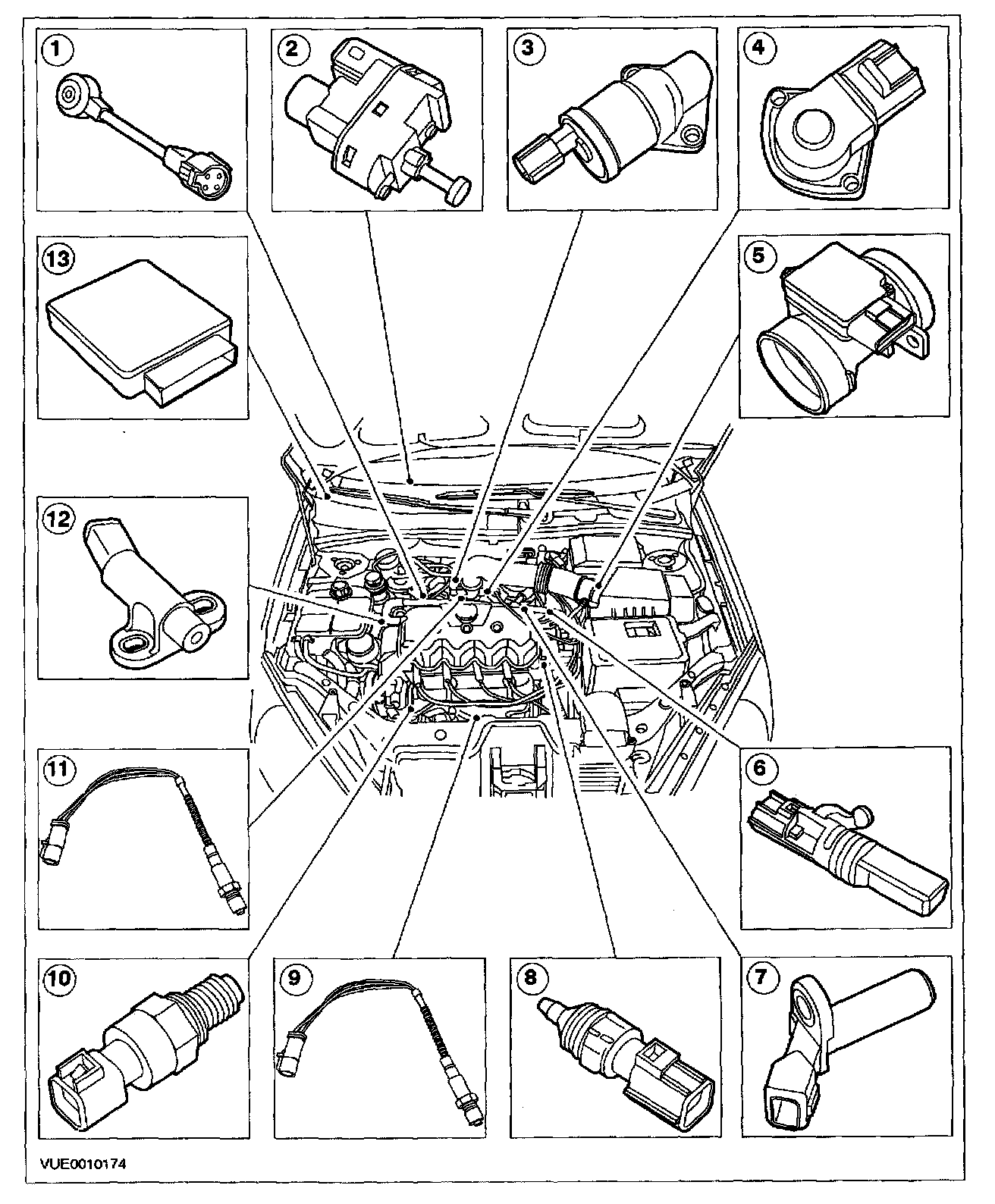 1
2
3
4
13
5
12
11
6
10
9
8
7
VUE0010174