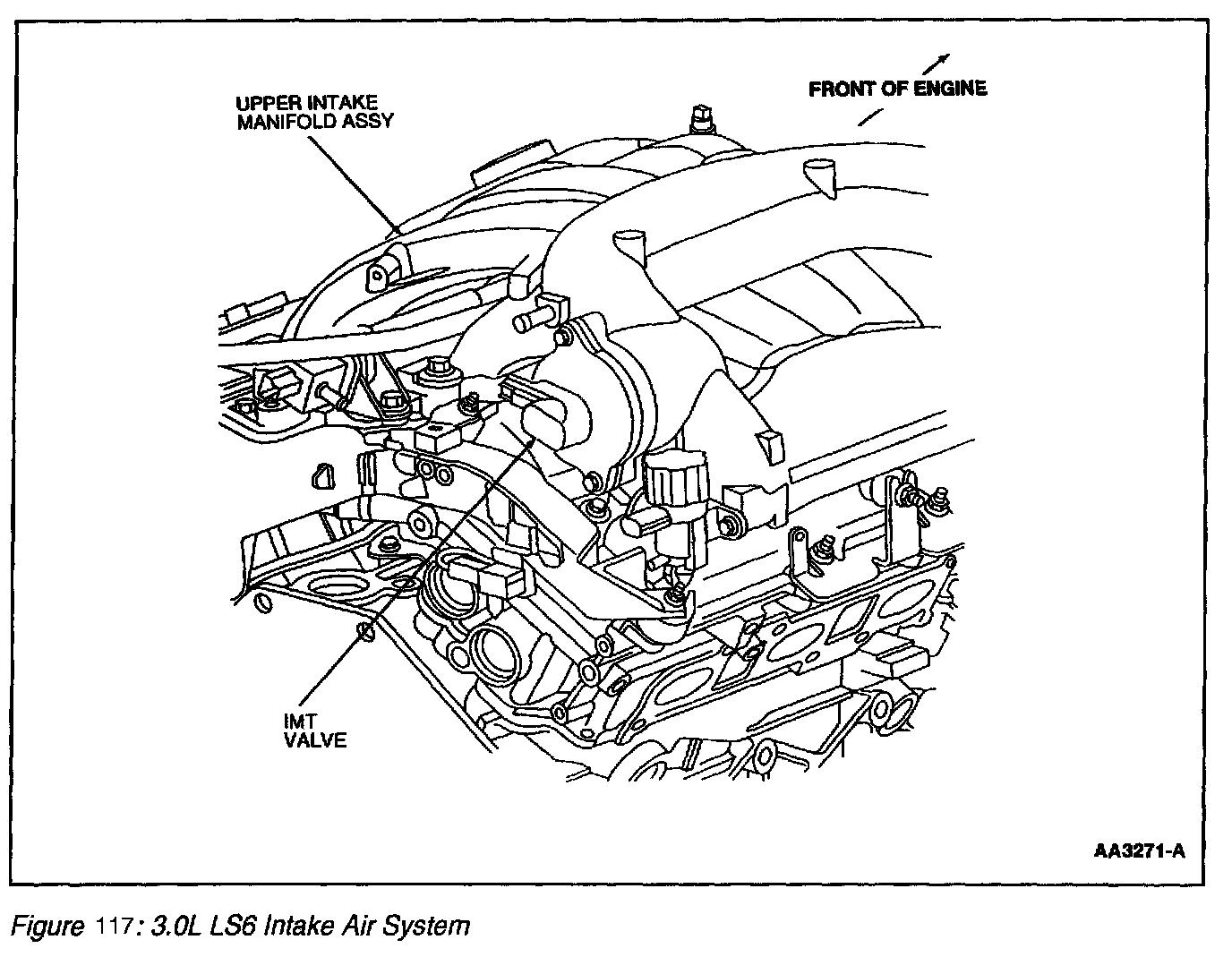 UPPER INTAKE MANIFOLD ASSY

FRONT OF ENGINE

IMT VALVE

AA3271-A

Figure 117: 3.0L LS6 Intake Air System