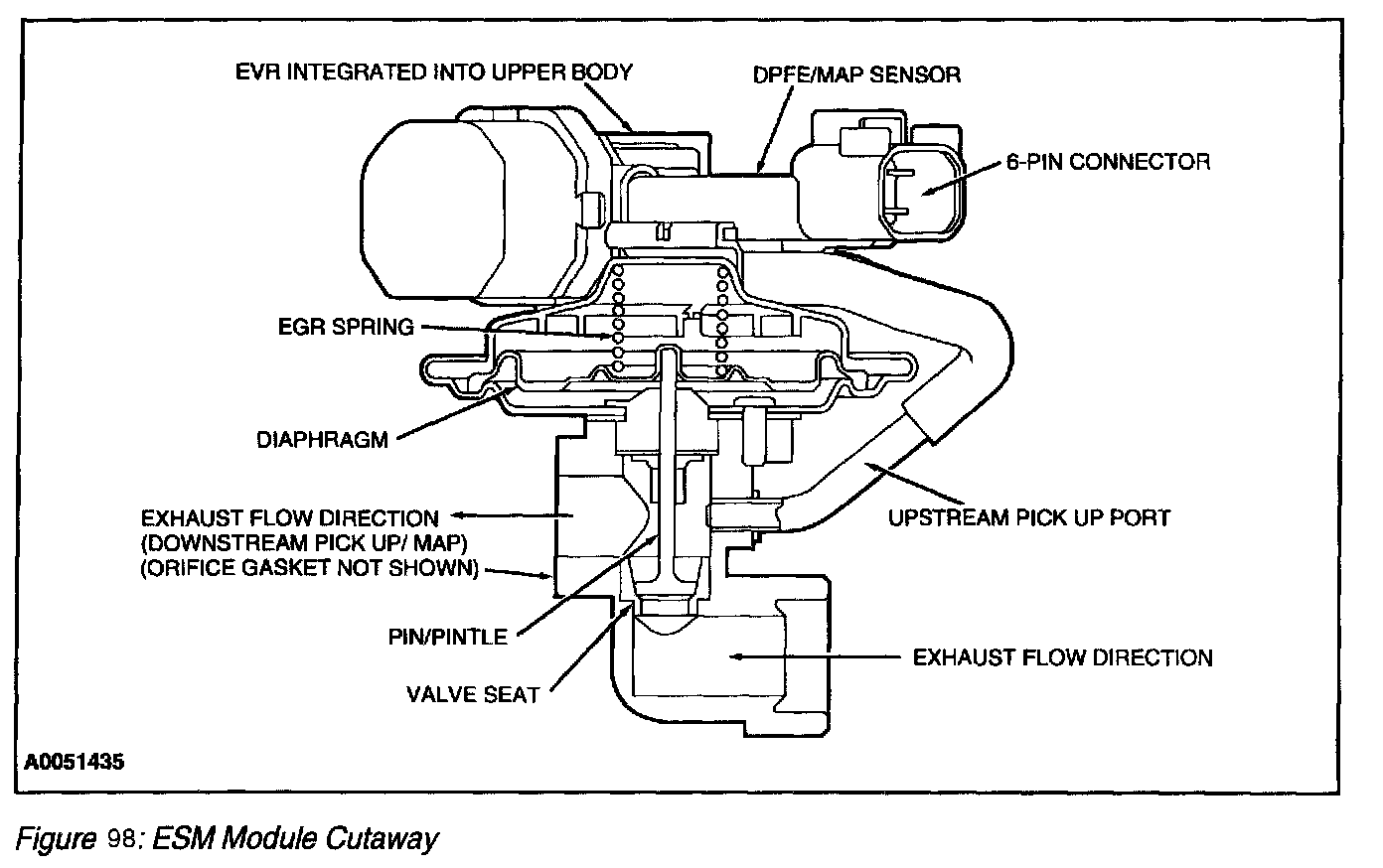 EVR INTEGRATED INTO UPPER BODY

DPFE/MAP SENSOR

6-PIN CONNECTOR

EGR SPRING

DIAPHRAGM

EXHAUST FLOW DIRECTION
(DOWNSTREAM PICK UP/ MAP)
(ORIFICE GASKET NOT SHOWN)

UPSTREAM PICK UP PORT

PIN/PINTLE

VALVE SEAT

EXHAUST FLOW DIRECTION

A0051435

Figure 98: ESM Module Cutaway