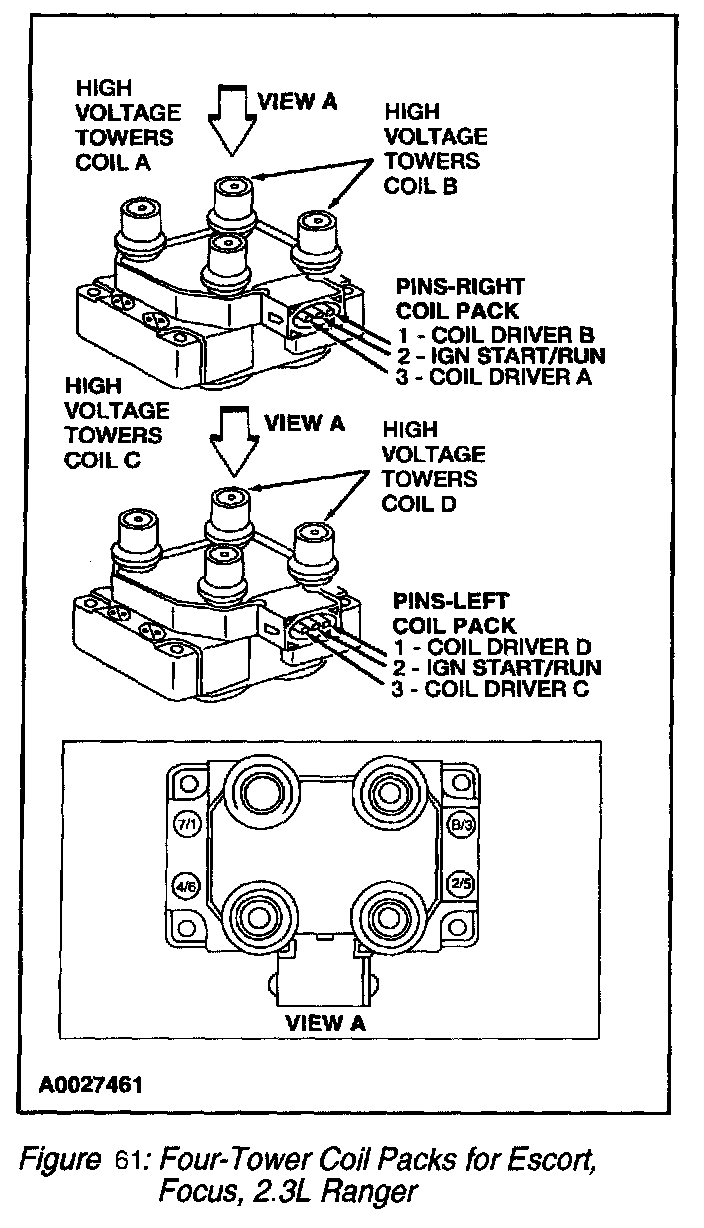 HIGH VOLTAGE TOWERS COIL A

VIEW A

HIGH VOLTAGE TOWERS COIL B

PINS-RIGHT COIL PACK
1 - COIL DRIVER B
2 - IGN START/RUN
3 - COIL DRIVER A

HIGH VOLTAGE TOWERS COIL C

VIEW A

HIGH VOLTAGE TOWERS COIL D

PINS-LEFT COIL PACK
1 - COIL DRIVER D
2 - IGN START/RUN
3 - COIL DRIVER C

7/1

8/3

4/6

2/5

VIEW A

A0027461

Figure 61: Four-Tower Coil Packs for Escort, Focus, 2.3L Ranger