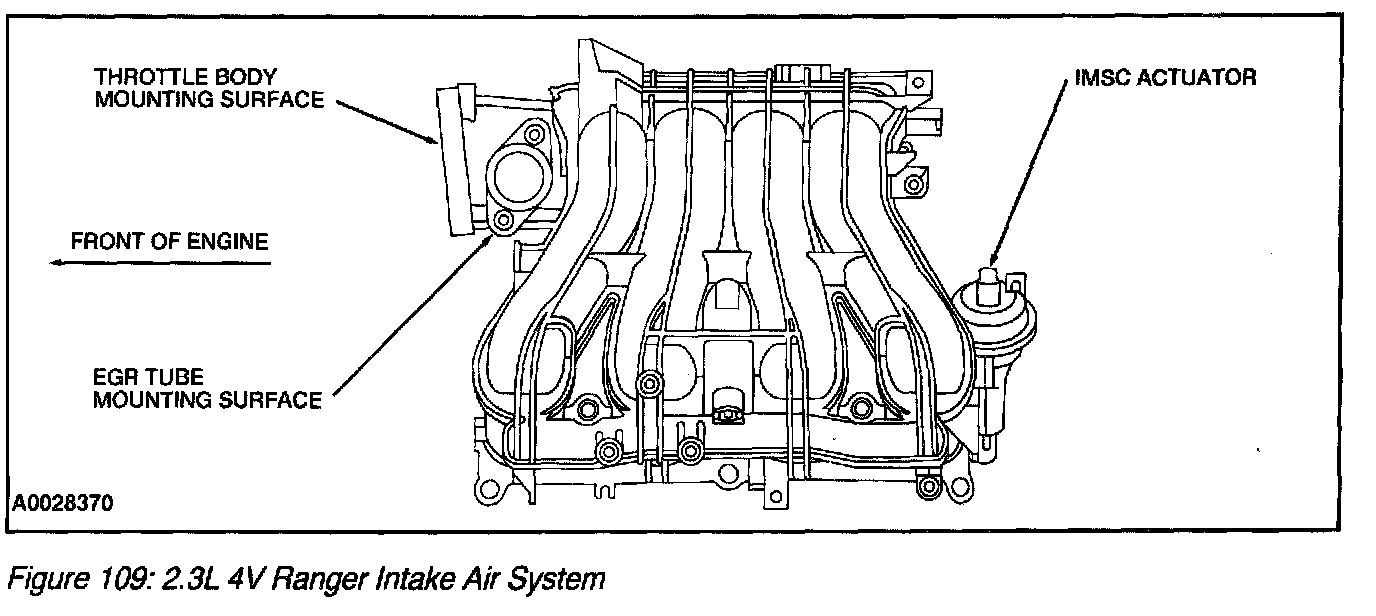 THROTTLE BODY MOUNTING SURFACE

IMSC ACTUATOR

FRONT OF ENGINE

EGR TUBE MOUNTING SURFACE

A0028370

Figure 109: 2.3L 4V Ranger Intake Air System