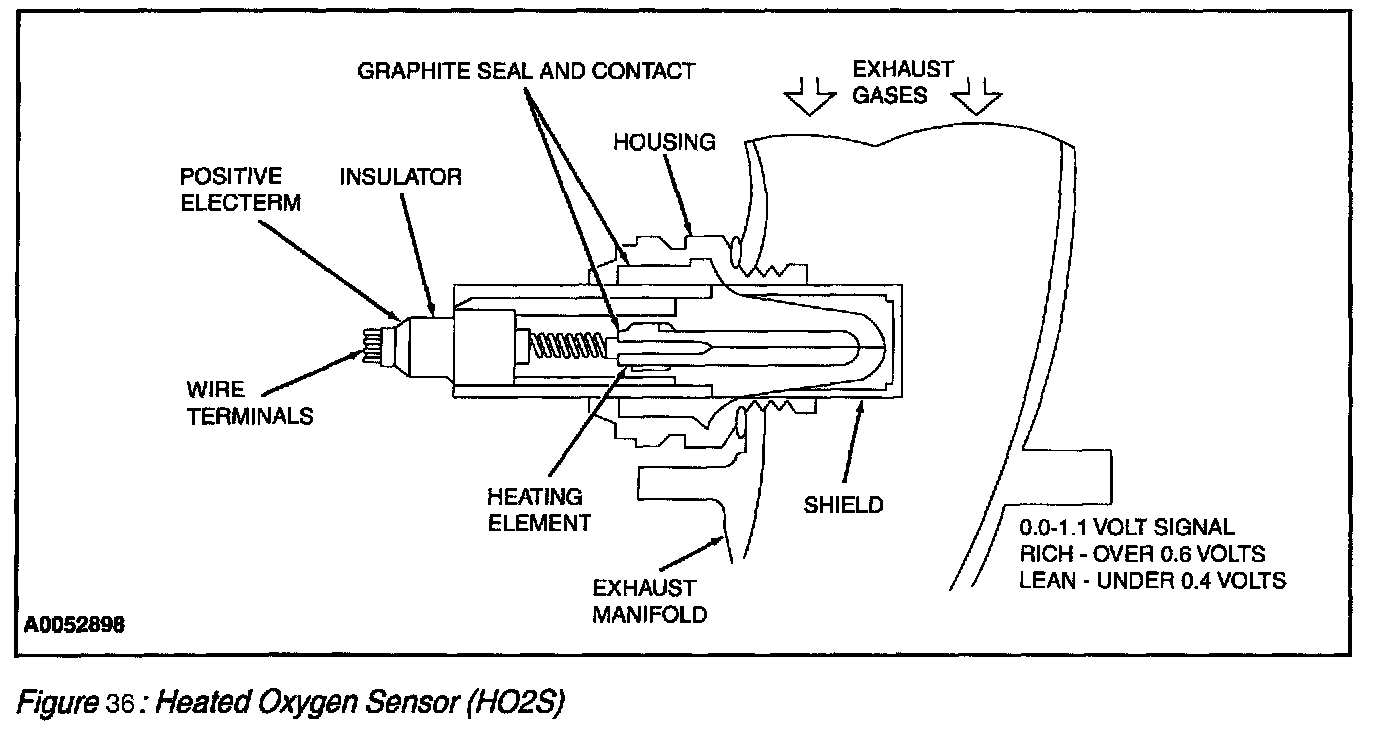 GRAPHITE SEAL AND CONTACT

EXHAUST GASES

HOUSING

POSITIVE ELECTERM

INSULATOR

WIRE TERMINALS

HEATING ELEMENT

SHIELD

EXHAUST MANIFOLD

0.0-1.1 VOLT SIGNAL
RICH - OVER 0.6 VOLTS
LEAN - UNDER 0.4 VOLTS

A0052898

Figure 36 : Heated Oxygen Sensor (HO2S)