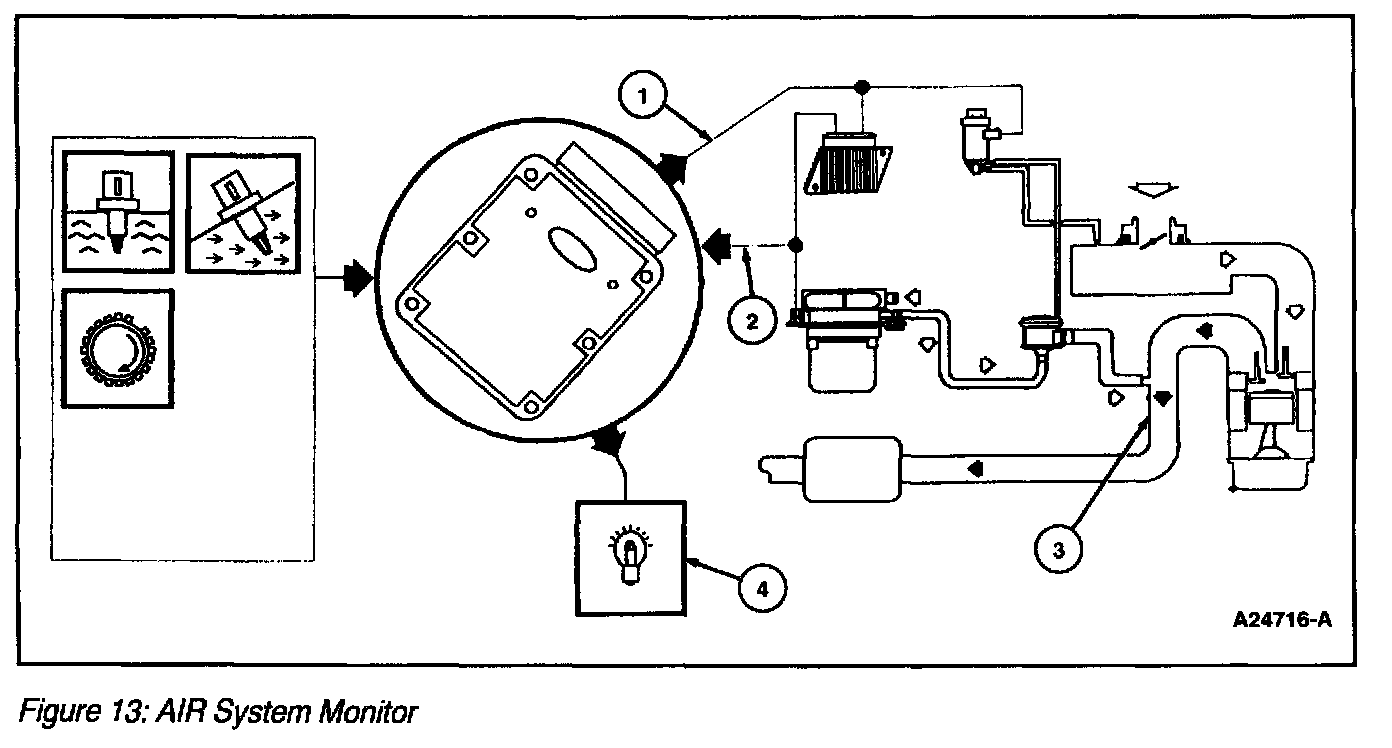 1

2

3

4

A24716-A

Figure 13: AIR System Monitor