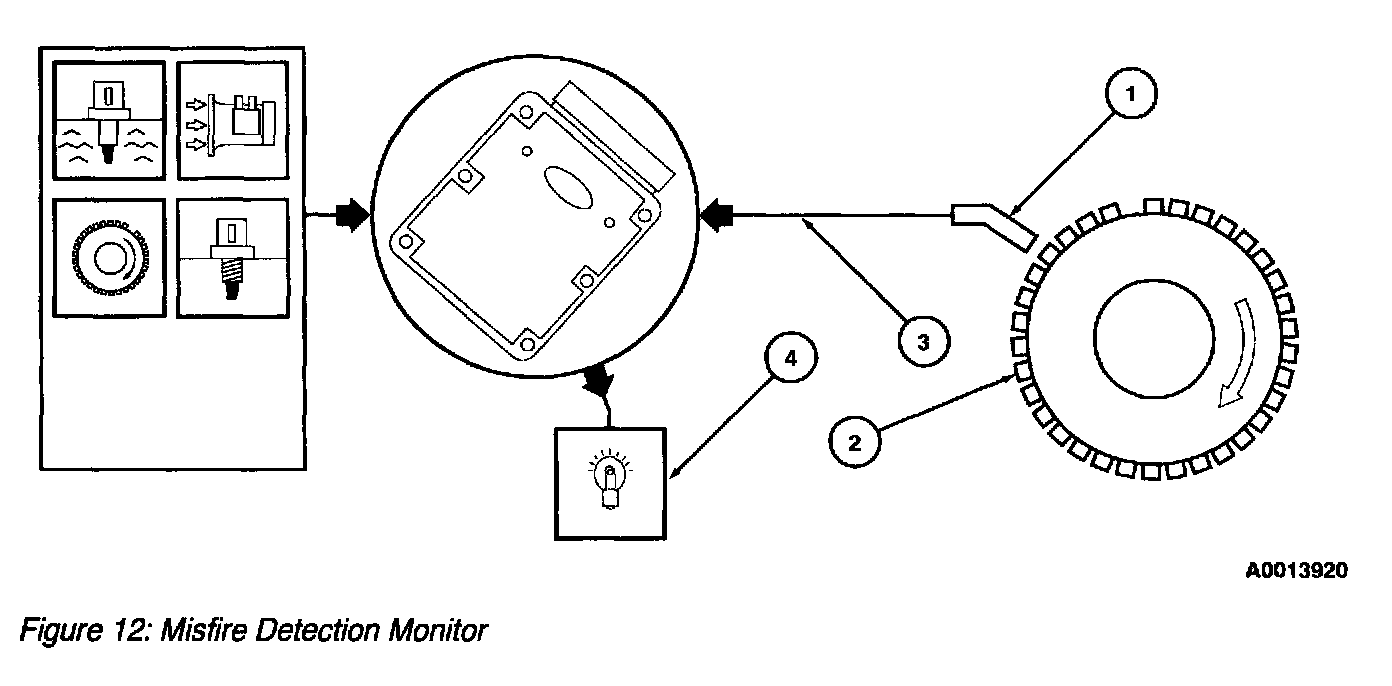 1

3

4

2

A0013920

Figure 12: Misfire Detection Monitor