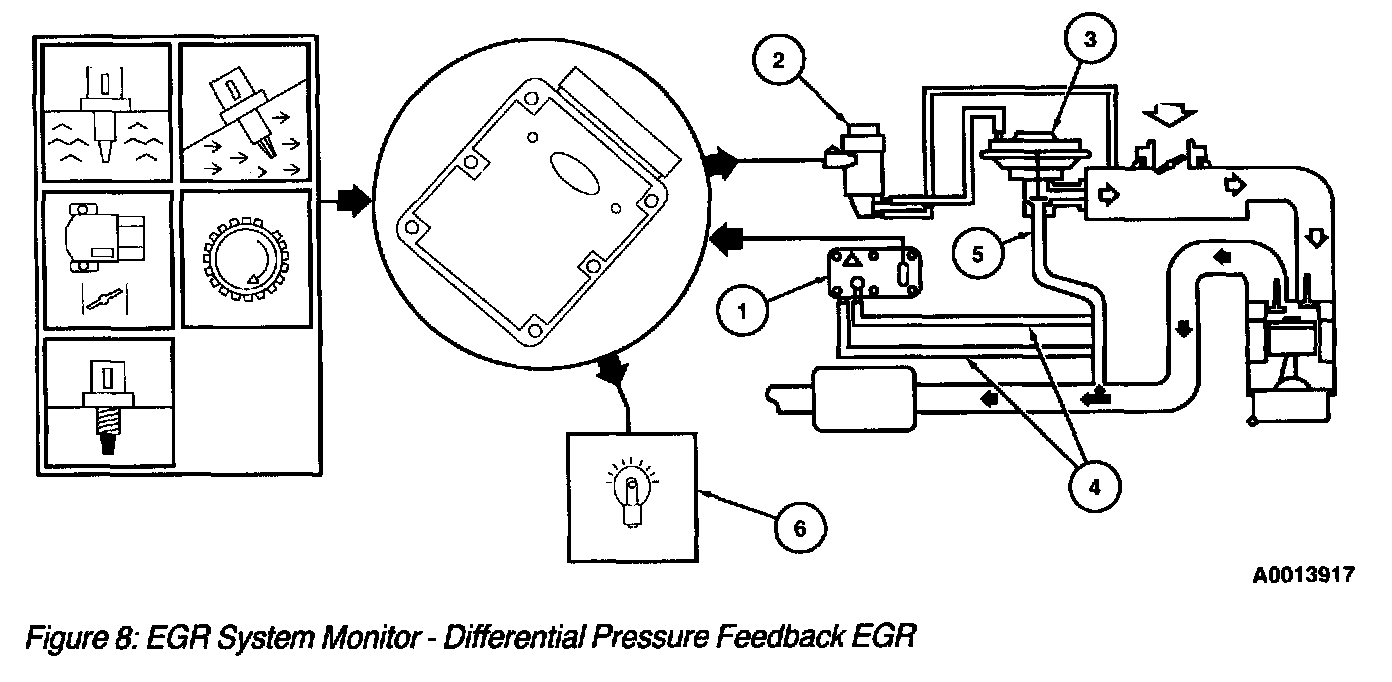 2

3

5

1

4

6

A0013917

Figure 8: EGR System Monitor - Differential Pressure Feedback EGR