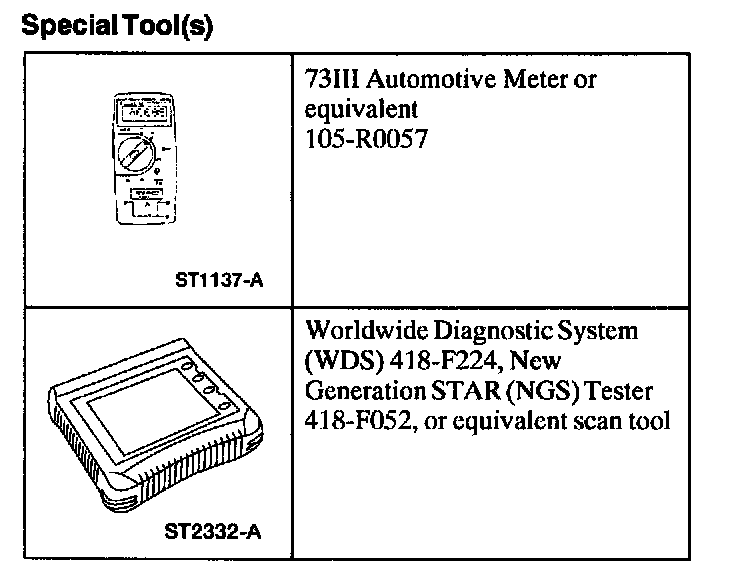 Special Tool(s)

| | |
|---|---|
| ST1137-A | 73III Automotive Meter or equivalent 105-R0057 |
| ST2332-A | Worldwide Diagnostic System (WDS) 418-F224, New Generation STAR (NGS) Tester 418-F052, or equivalent scan tool |