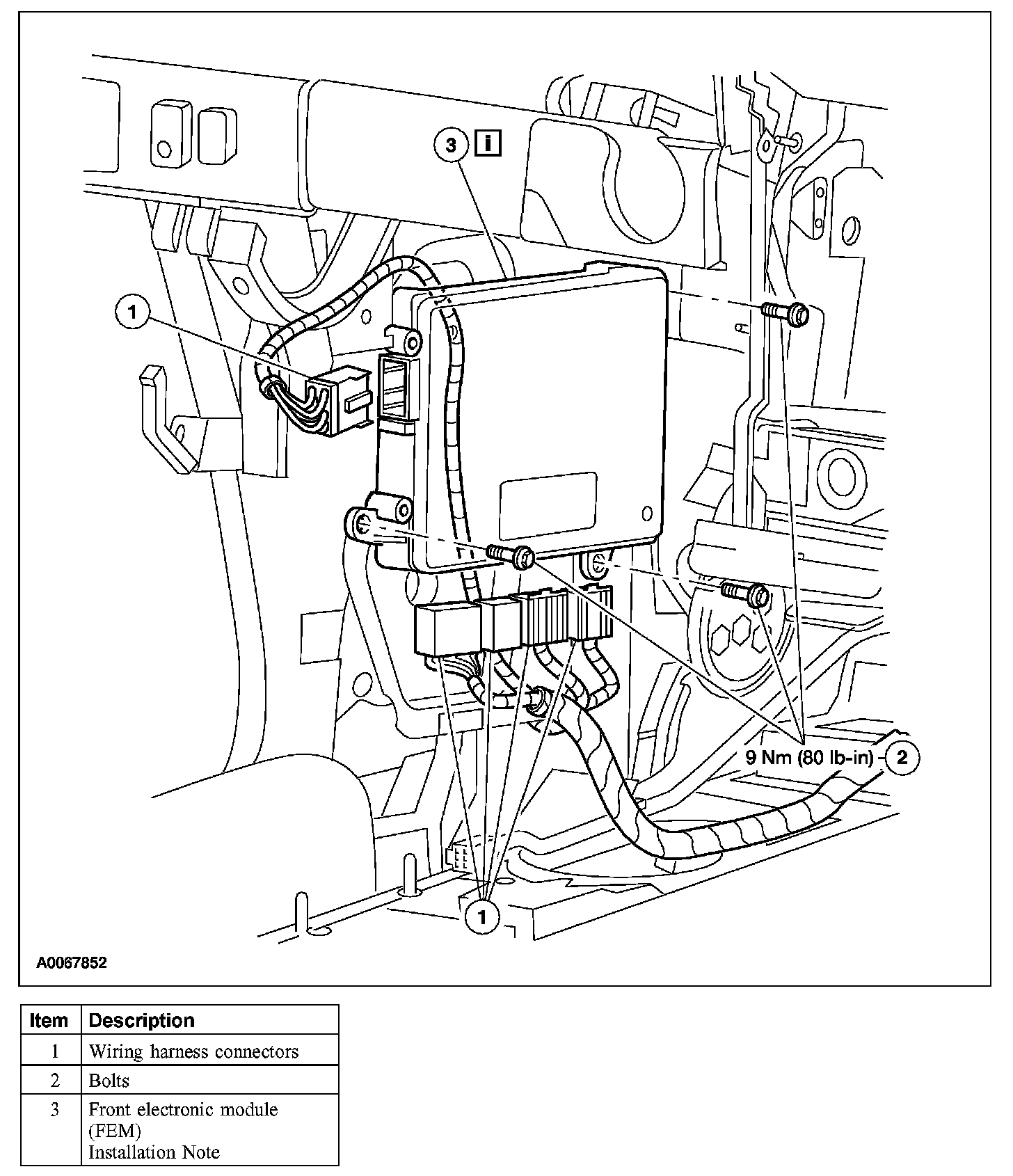 3 i

1

9 Nm (80 lb-in) 2

1

A0067852

| Item | Description |
|---|---|
| 1 | Wiring harness connectors |
| 2 | Bolts |
| 3 | Front electronic module (FEM) Installation Note |