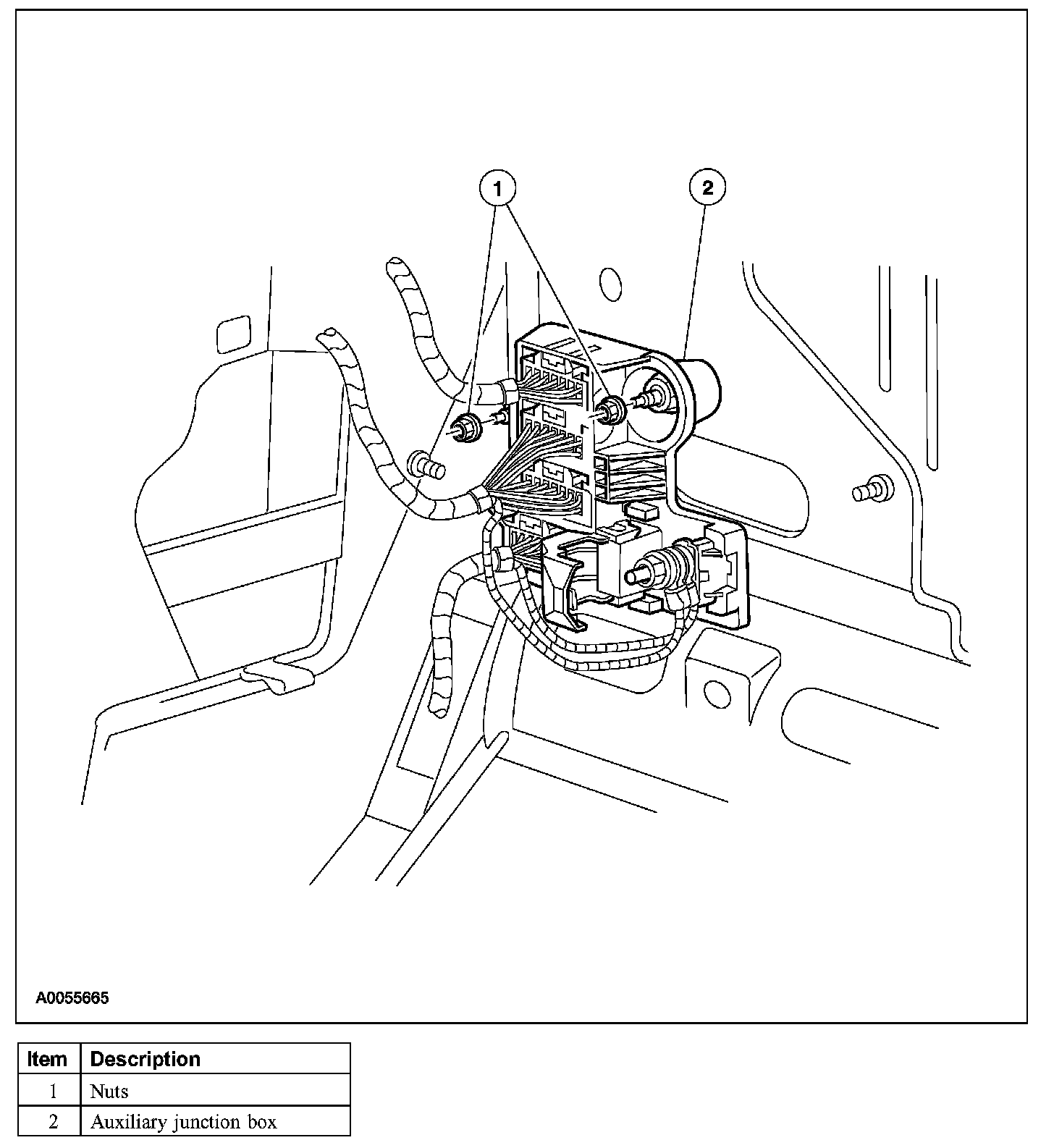 1
2
A0055665

| Item | Description |
|---|---|
| 1 | Nuts |
| 2 | Auxiliary junction box |