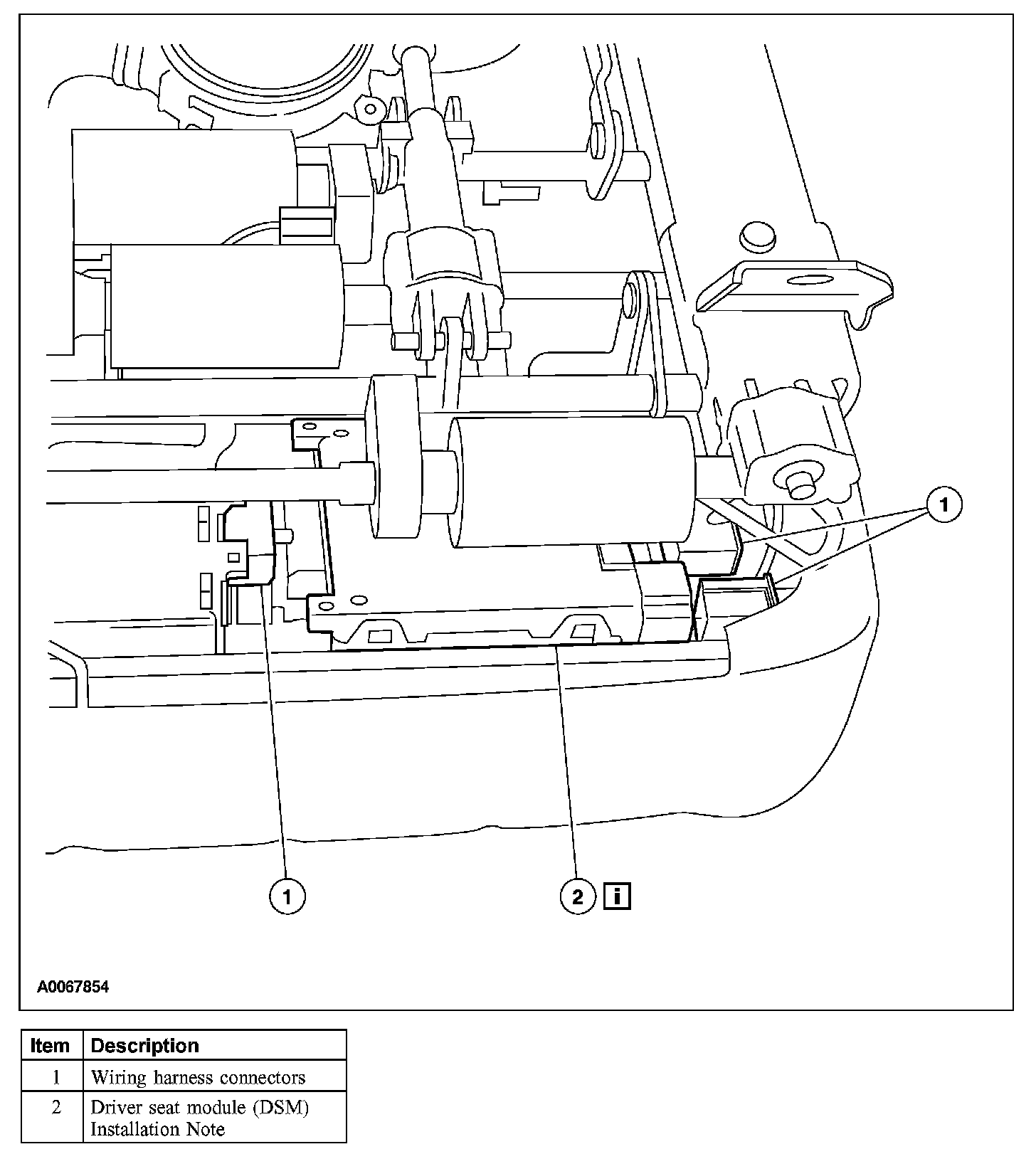 1

1

2 i

A0067854

| Item | Description |
|---|---|
| 1 | Wiring harness connectors |
| 2 | Driver seat module (DSM) Installation Note |