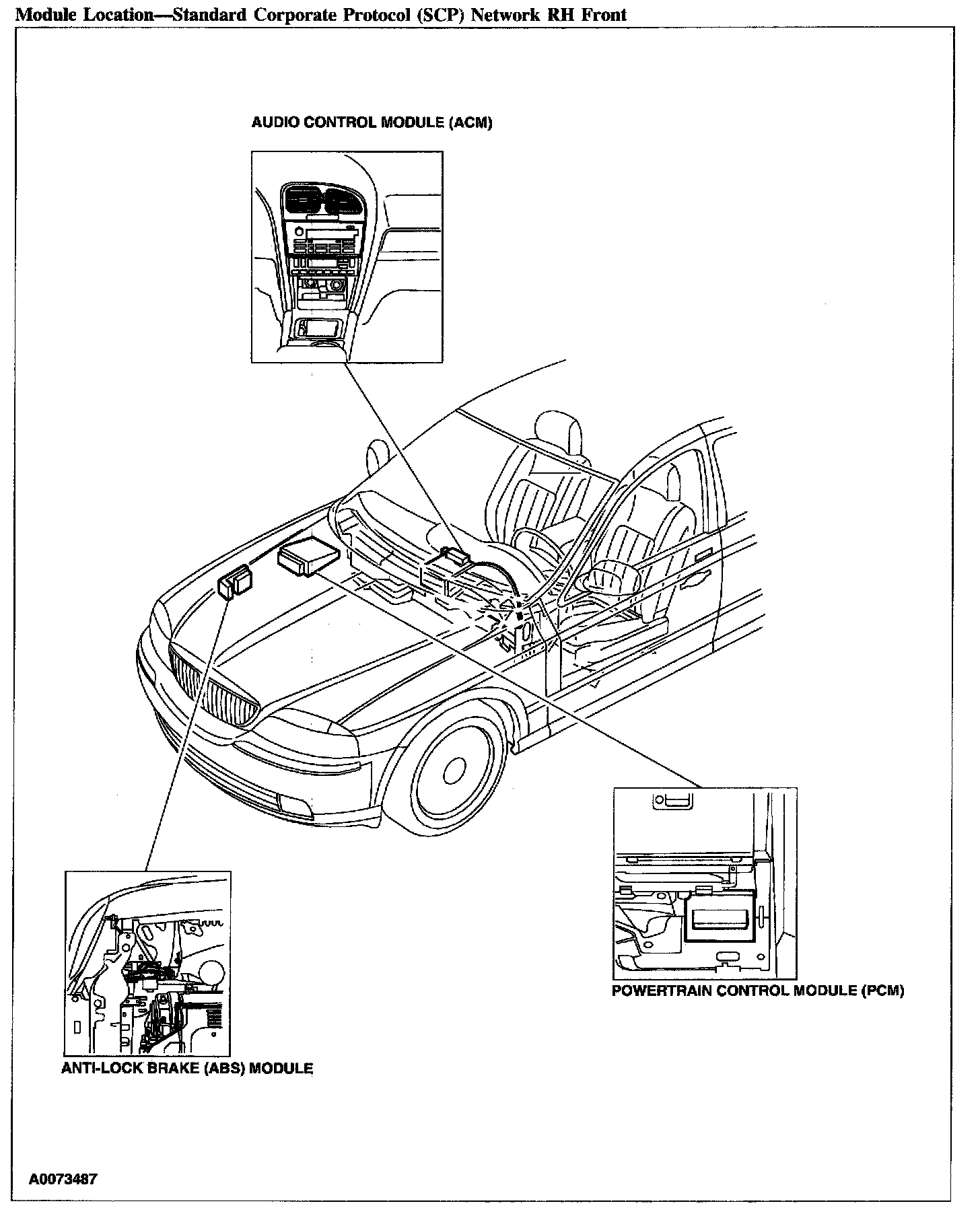 Module Location—Standard Corporate Protocol (SCP) Network RH Front

AUDIO CONTROL MODULE (ACM)

POWERTRAIN CONTROL MODULE (PCM)

ANTI-LOCK BRAKE (ABS) MODULE

A0073487