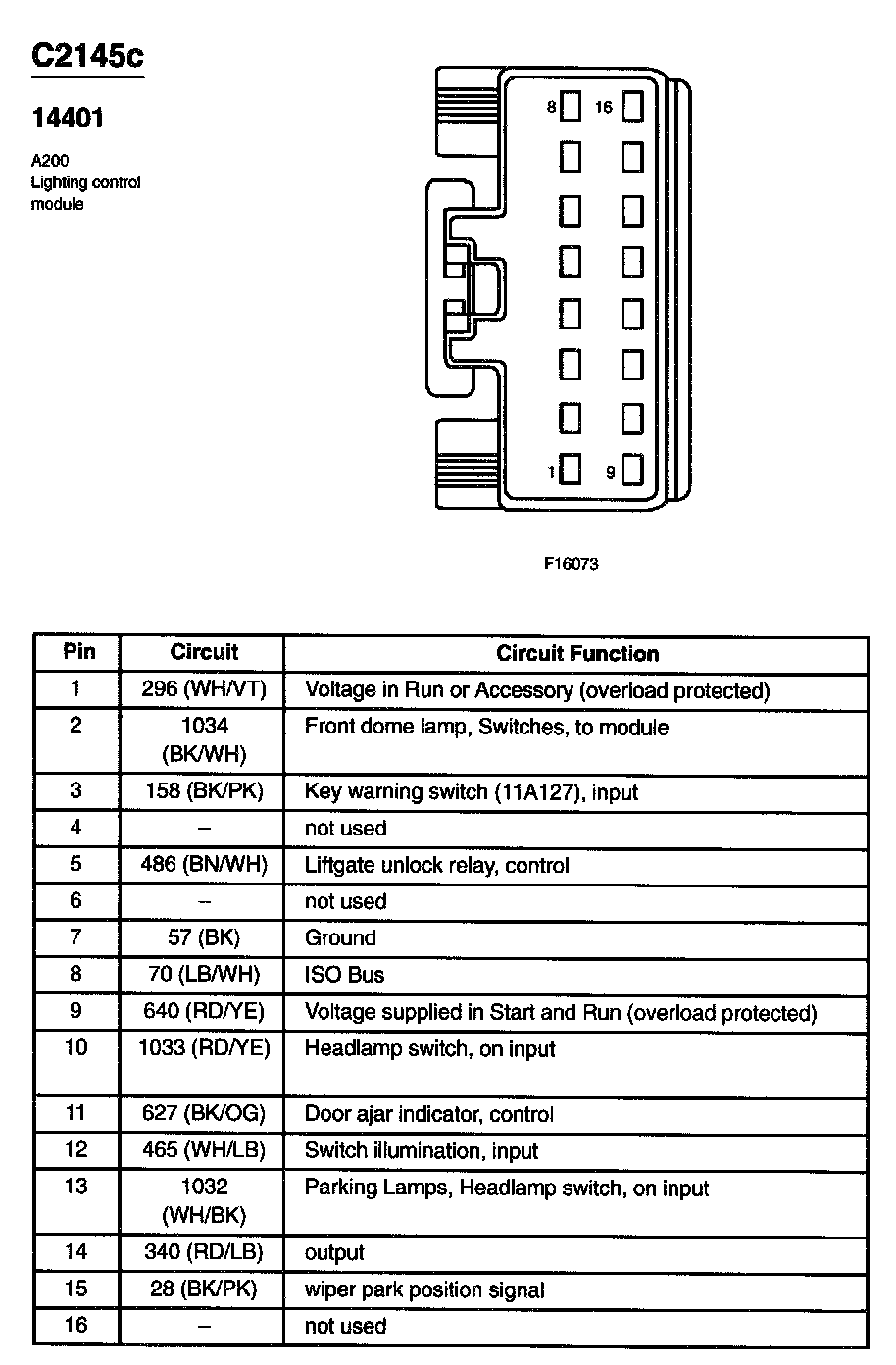 C2145c

14401

A200
Lighting control module

8 16 1 9

F16073

| Pin | Circuit | Circuit Function |
|---|---|---|
| 1 | 296 (WH/VT) | Voltage in Run or Accessory (overload protected) |
| 2 | 1034 (BK/WH) | Front dome lamp, Switches, to module |
| 3 | 158 (BK/PK) | Key warning switch (11A127), input |
| 4 | – | not used |
| 5 | 486 (BN/WH) | Liftgate unlock relay, control |
| 6 | – | not used |
| 7 | 57 (BK) | Ground |
| 8 | 70 (LB/WH) | ISO Bus |
| 9 | 640 (RD/YE) | Voltage supplied in Start and Run (overload protected) |
| 10 | 1033 (RD/YE) | Headlamp switch, on input |
| 11 | 627 (BK/OG) | Door ajar indicator, control |
| 12 | 465 (WH/LB) | Switch illumination, input |
| 13 | 1032 (WH/BK) | Parking Lamps, Headlamp switch, on input |
| 14 | 340 (RD/LB) | output |
| 15 | 28 (BK/PK) | wiper park position signal |
| 16 | – | not used |