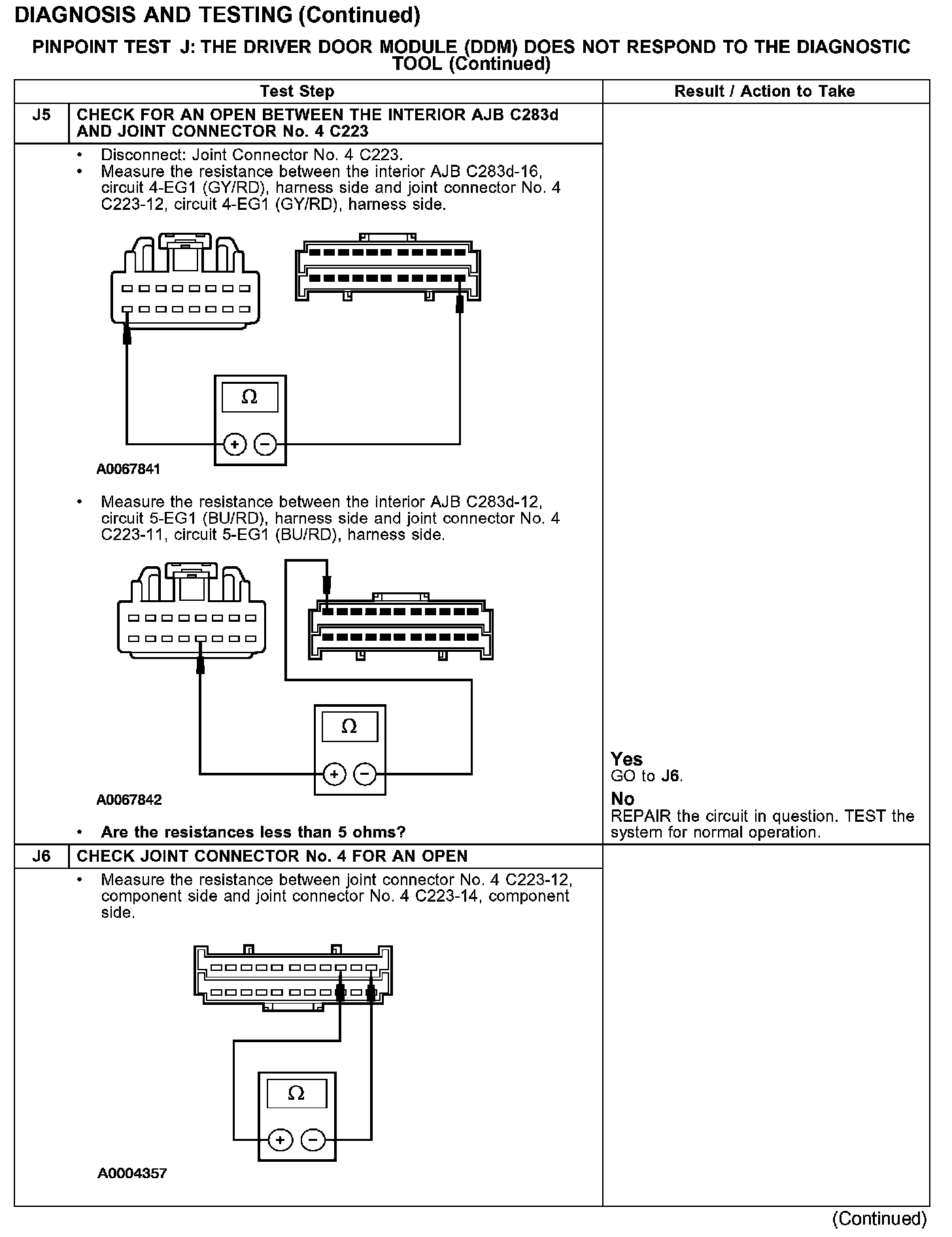 DIAGNOSIS AND TESTING (Continued)

PINPOINT TEST J: THE DRIVER DOOR MODULE (DDM) DOES NOT RESPOND TO THE DIAGNOSTIC TOOL (Continued)

| | Test Step | Result / Action to Take |
|---|---|---|
| J5 | CHECK FOR AN OPEN BETWEEN THE INTERIOR AJB C283d AND JOINT CONNECTOR No. 4 C223 | |
| | • Disconnect: Joint Connector No. 4 C223. • Measure the resistance between the interior AJB C283d-16, circuit 4-EG1 (GY/RD), harness side and joint connector No. 4 C223-12, circuit 4-EG1 (GY/RD), harness side. Ω + − A0067841 • Measure the resistance between the interior AJB C283d-12, circuit 5-EG1 (BU/RD), harness side and joint connector No. 4 C223-11, circuit 5-EG1 (BU/RD), harness side. Ω + − A0067842 • Are the resistances less than 5 ohms? | Yes GO to J6. No REPAIR the circuit in question. TEST the system for normal operation. |
| J6 | CHECK JOINT CONNECTOR No. 4 FOR AN OPEN | |
| | • Measure the resistance between joint connector No. 4 C223-12, component side and joint connector No. 4 C223-14, component side. Ω + − A0004357 | |

(Continued)