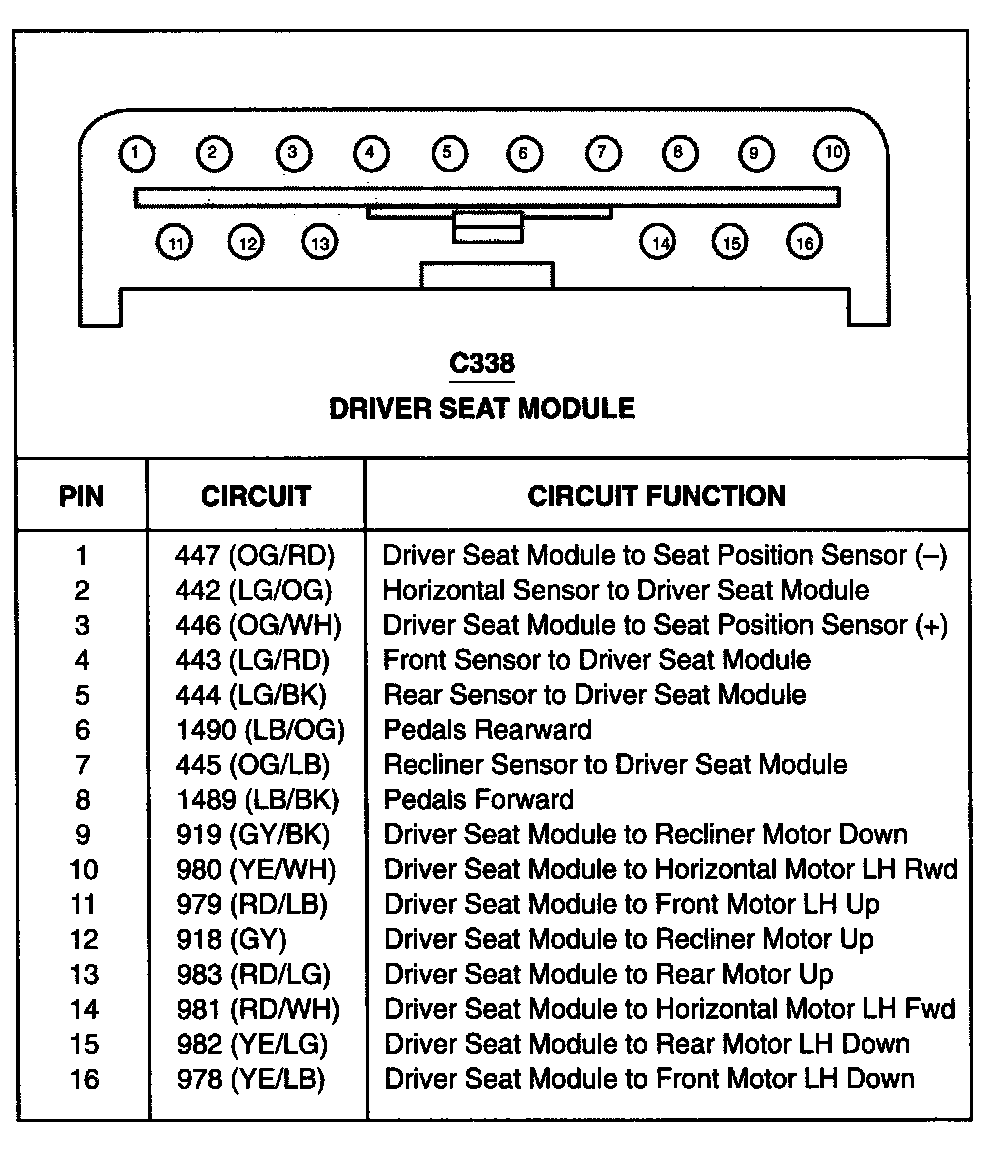 1 2 3 4 5 6 7 8 9 10

11 12 13 14 15 16

C338
DRIVER SEAT MODULE

| PIN | CIRCUIT | CIRCUIT FUNCTION |
|---|---|---|
| 1 | 447 (OG/RD) | Driver Seat Module to Seat Position Sensor (–) |
| 2 | 442 (LG/OG) | Horizontal Sensor to Driver Seat Module |
| 3 | 446 (OG/WH) | Driver Seat Module to Seat Position Sensor (+) |
| 4 | 443 (LG/RD) | Front Sensor to Driver Seat Module |
| 5 | 444 (LG/BK) | Rear Sensor to Driver Seat Module |
| 6 | 1490 (LB/OG) | Pedals Rearward |
| 7 | 445 (OG/LB) | Recliner Sensor to Driver Seat Module |
| 8 | 1489 (LB/BK) | Pedals Forward |
| 9 | 919 (GY/BK) | Driver Seat Module to Recliner Motor Down |
| 10 | 980 (YE/WH) | Driver Seat Module to Horizontal Motor LH Rwd |
| 11 | 979 (RD/LB) | Driver Seat Module to Front Motor LH Up |
| 12 | 918 (GY) | Driver Seat Module to Recliner Motor Up |
| 13 | 983 (RD/LG) | Driver Seat Module to Rear Motor Up |
| 14 | 981 (RD/WH) | Driver Seat Module to Horizontal Motor LH Fwd |
| 15 | 982 (YE/LG) | Driver Seat Module to Rear Motor LH Down |
| 16 | 978 (YE/LB) | Driver Seat Module to Front Motor LH Down |