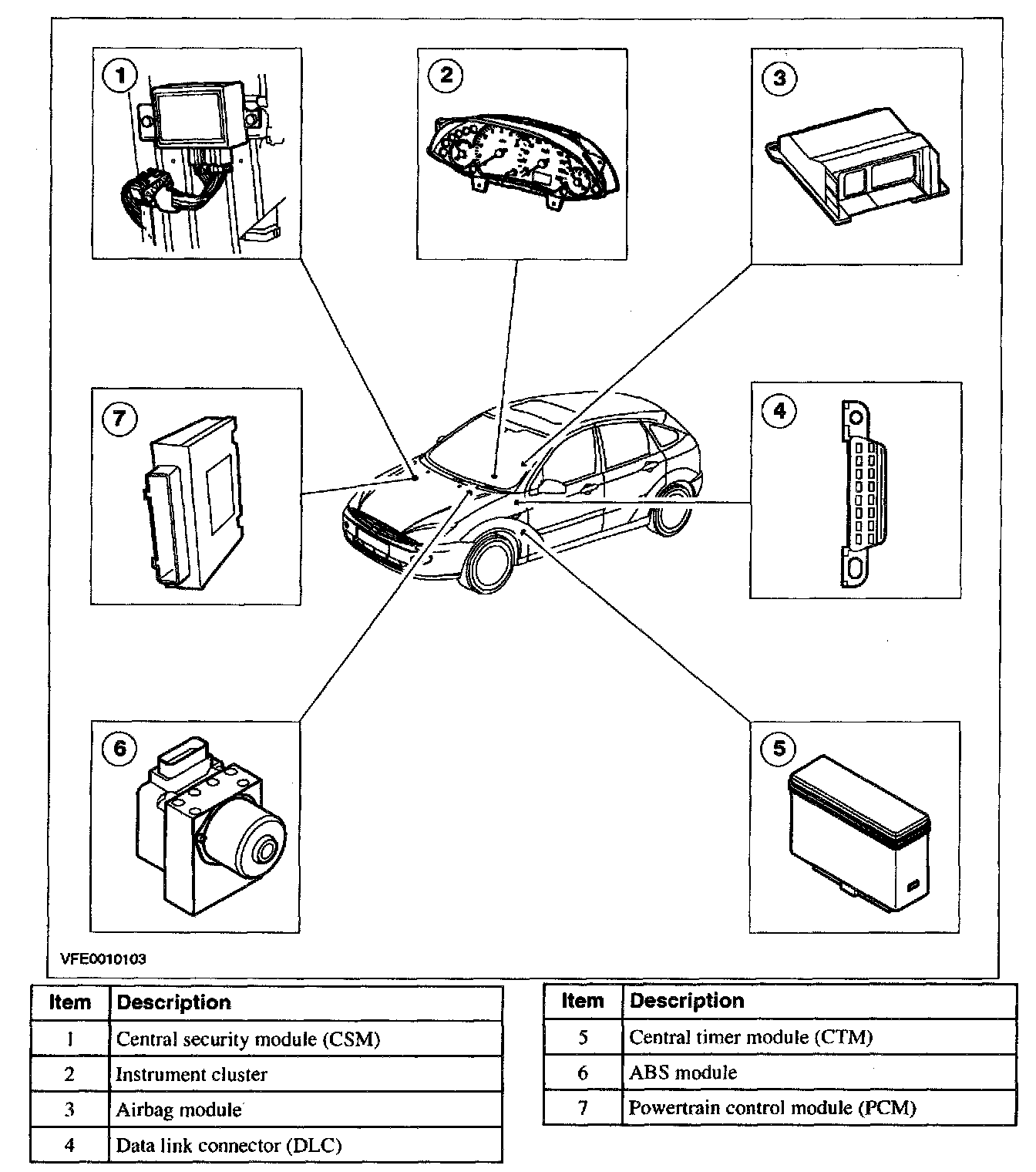 1

2

3

7

4

6

5

VFE0010103

| Item | Description |
|---|---|
| 1 | Central security module (CSM) |
| 2 | Instrument cluster |
| 3 | Airbag module |
| 4 | Data link connector (DLC) |

| Item | Description |
|---|---|
| 5 | Central timer module (CTM) |
| 6 | ABS module |
| 7 | Powertrain control module (PCM) |