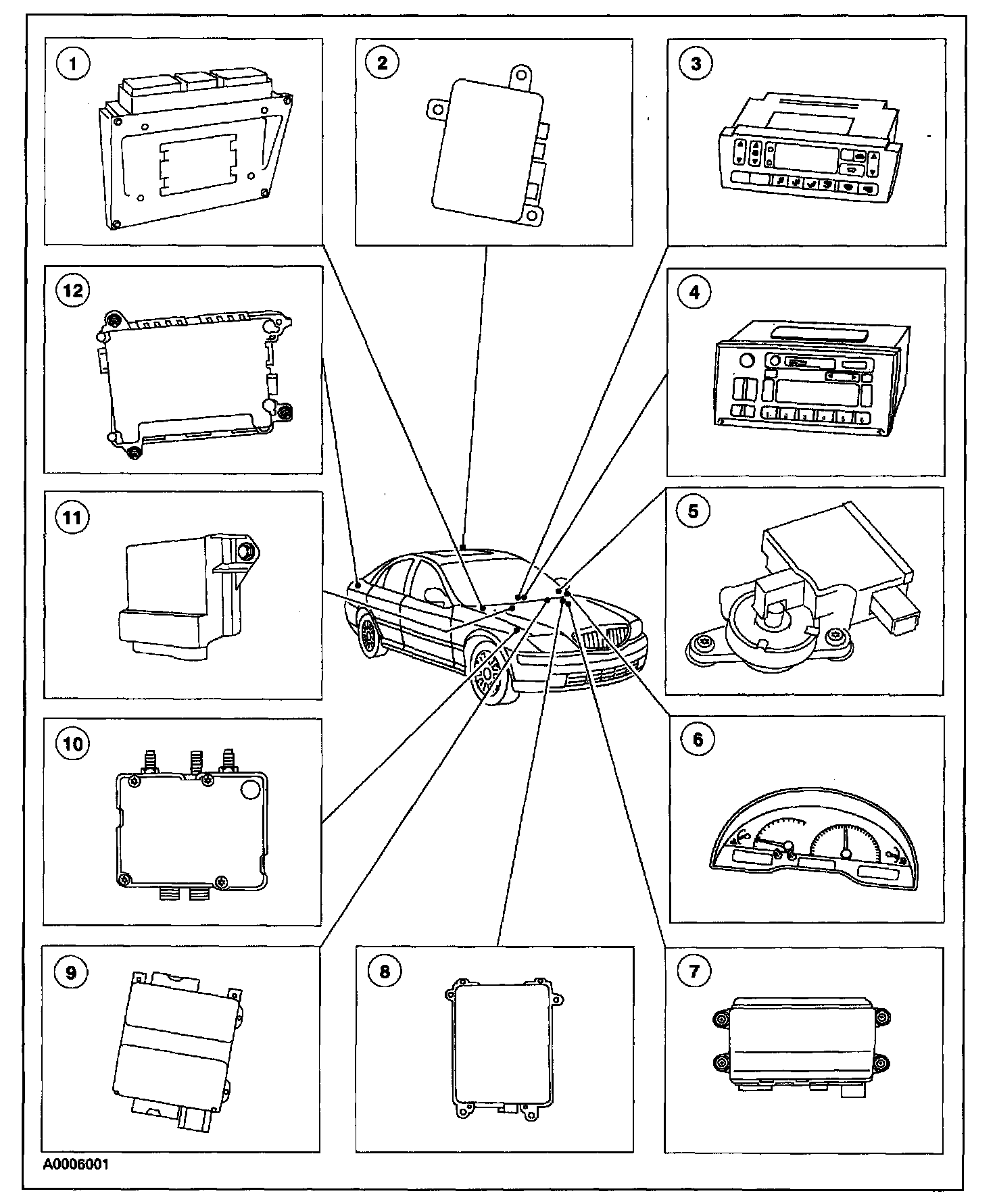 1
2
3
12
4
11
5
10
6
9
8
7
A0006001