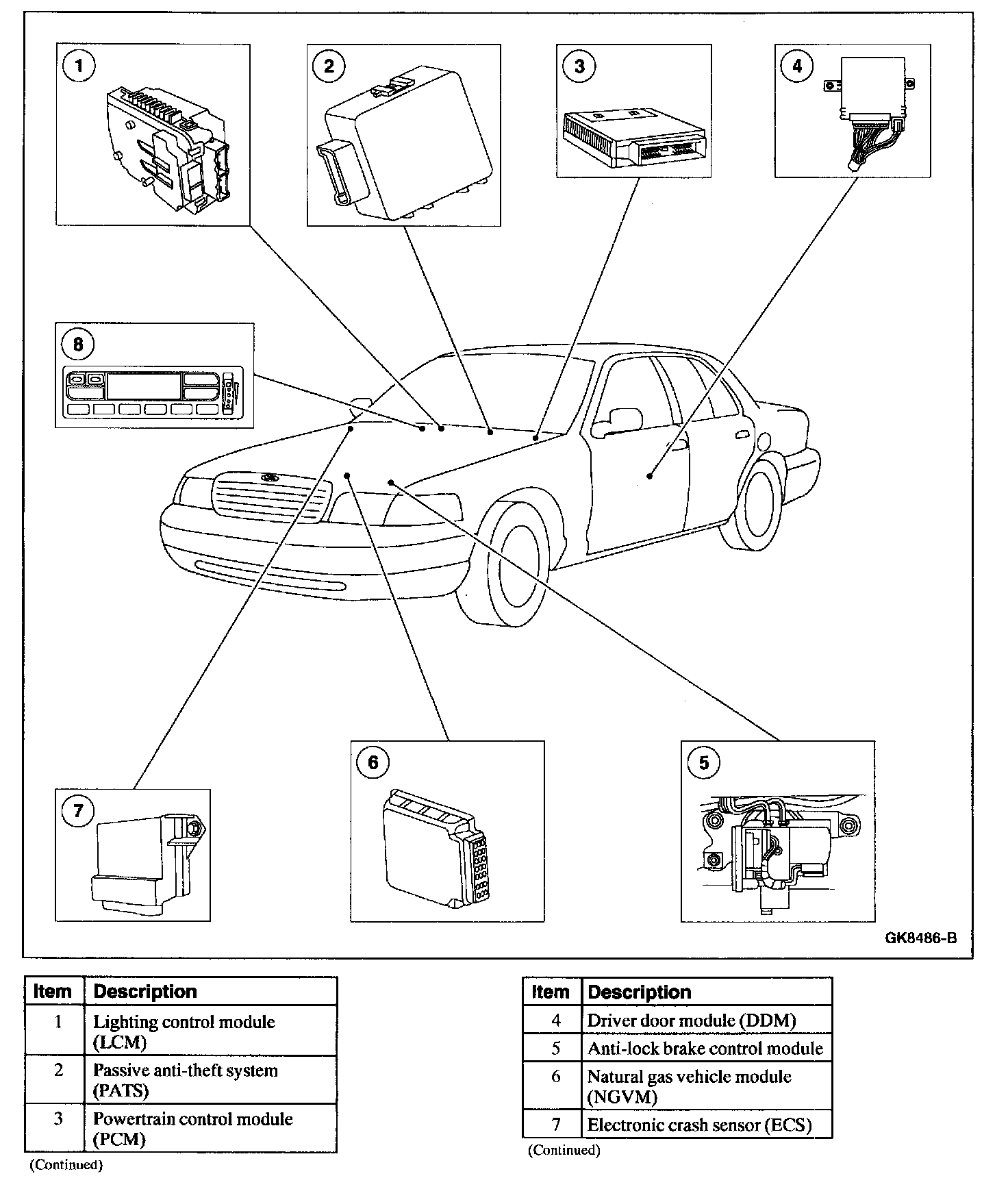 1

2

3

4

8

7

6

5

GK8486-B

| Item | Description |
|---|---|
| 1 | Lighting control module (LCM) |
| 2 | Passive anti-theft system (PATS) |
| 3 | Powertrain control module (PCM) |

(Continued)

| Item | Description |
|---|---|
| 4 | Driver door module (DDM) |
| 5 | Anti-lock brake control module |
| 6 | Natural gas vehicle module (NGVM) |
| 7 | Electronic crash sensor (ECS) |

(Continued)