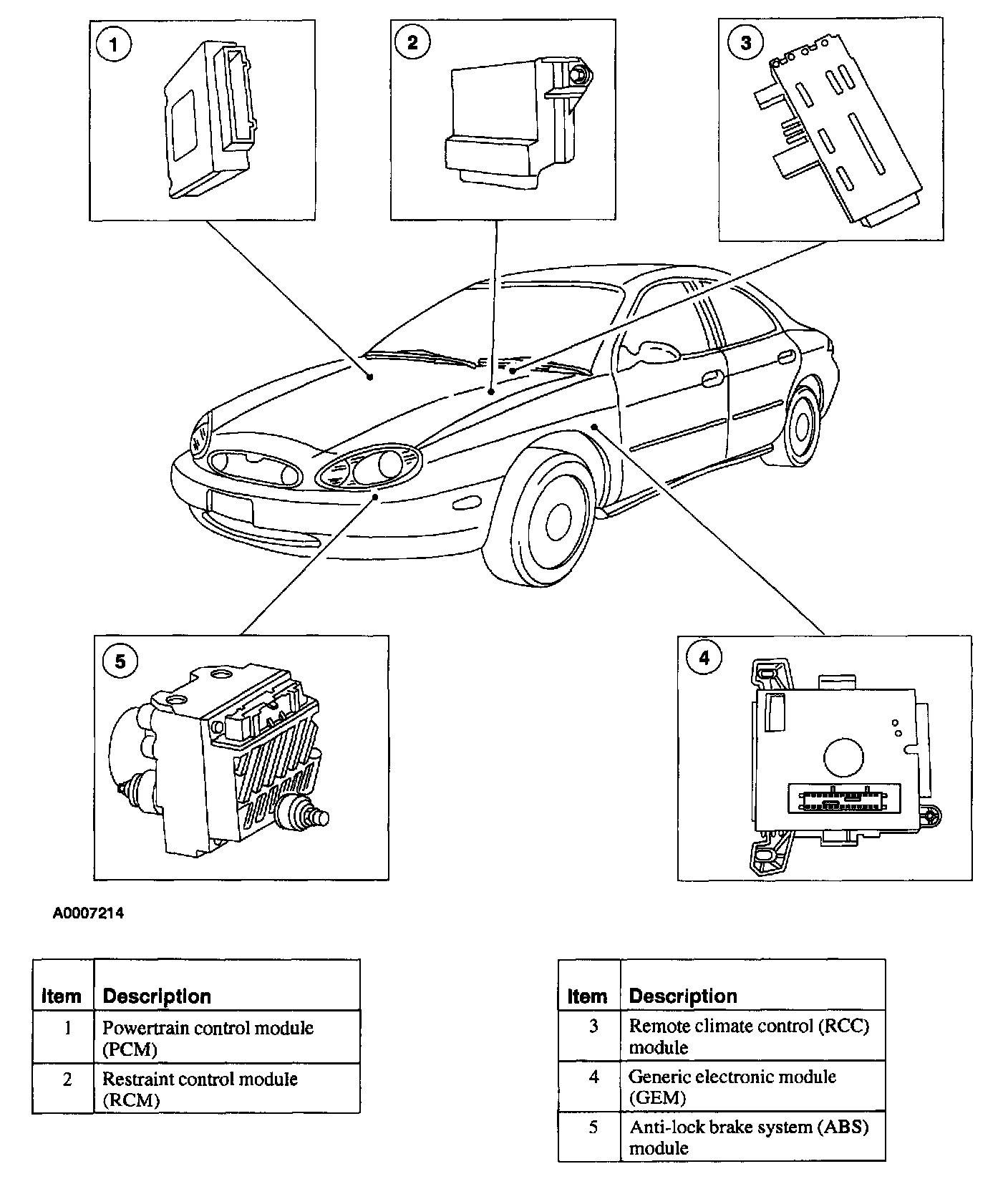 1

2

3

5

4

A0007214

| Item | Description |
|---|---|
| 1 | Powertrain control module (PCM) |
| 2 | Restraint control module (RCM) |

| Item | Description |
|---|---|
| 3 | Remote climate control (RCC) module |
| 4 | Generic electronic module (GEM) |
| 5 | Anti-lock brake system (ABS) module |