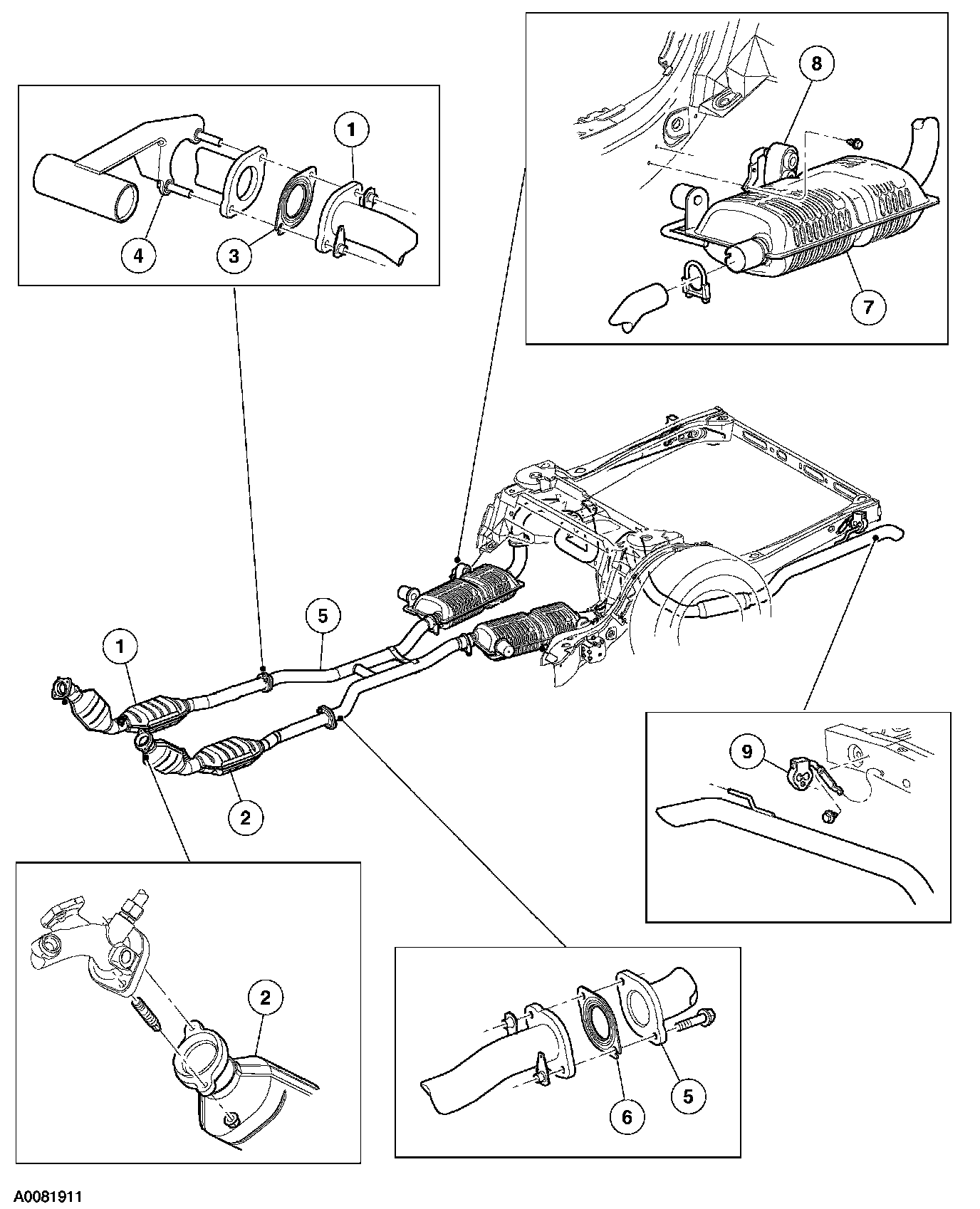 1
4
3
8
7
5
1
2
9
2
6
5
A0081911