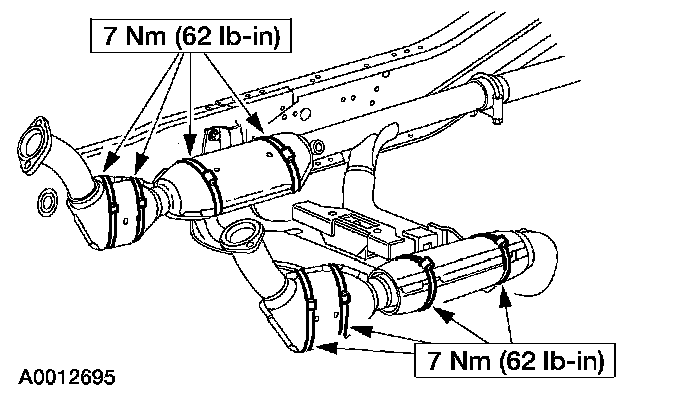 7 Nm (62 lb-in)

7 Nm (62 lb-in)

A0012695