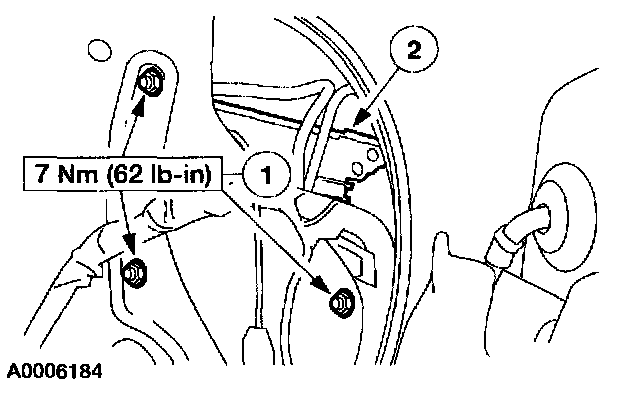 2

7 Nm (62 lb-in)

1

A0006184