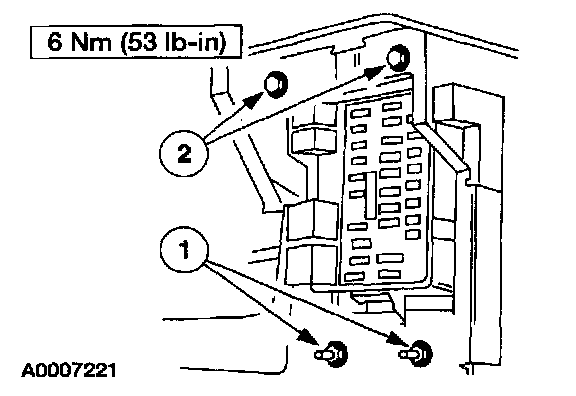 6 Nm (53 lb-in)

2

1

A0007221