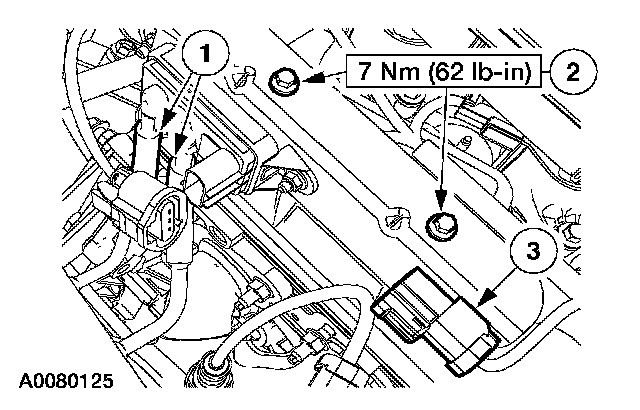 1

7 Nm (62 lb-in)

2

3

A0080125