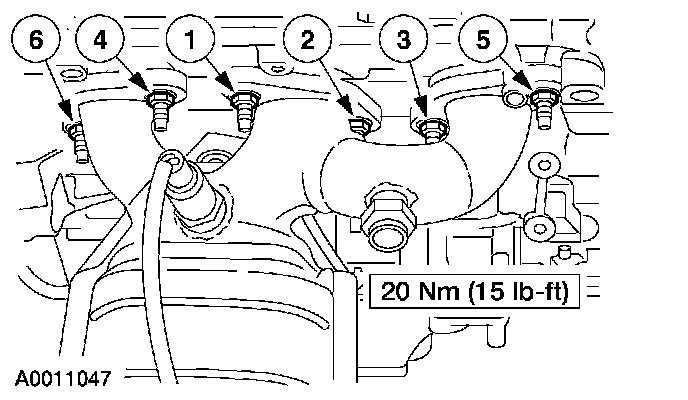 6
4
1
2
3
5
20 Nm (15 lb-ft)
A0011047