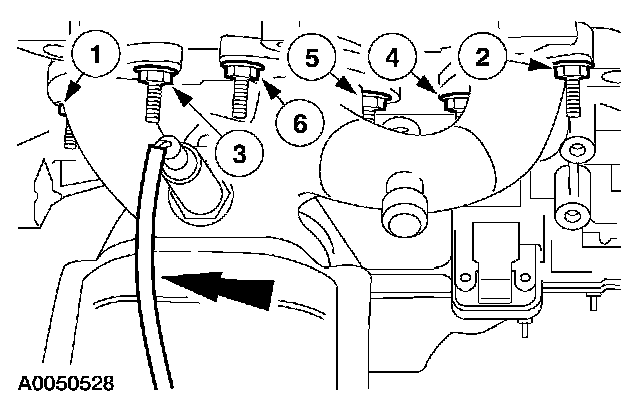 1
5
4
2
6
3
A0050528