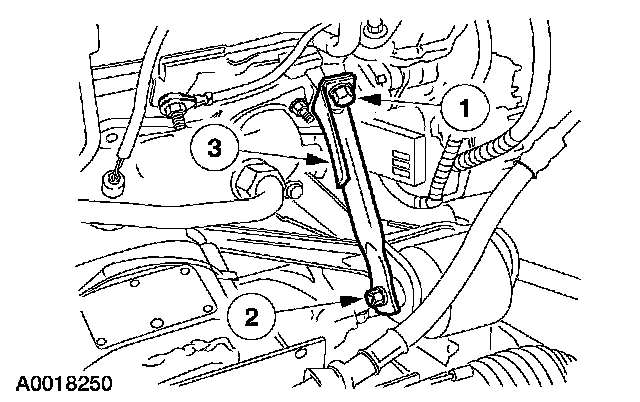 1
3
2
A0018250